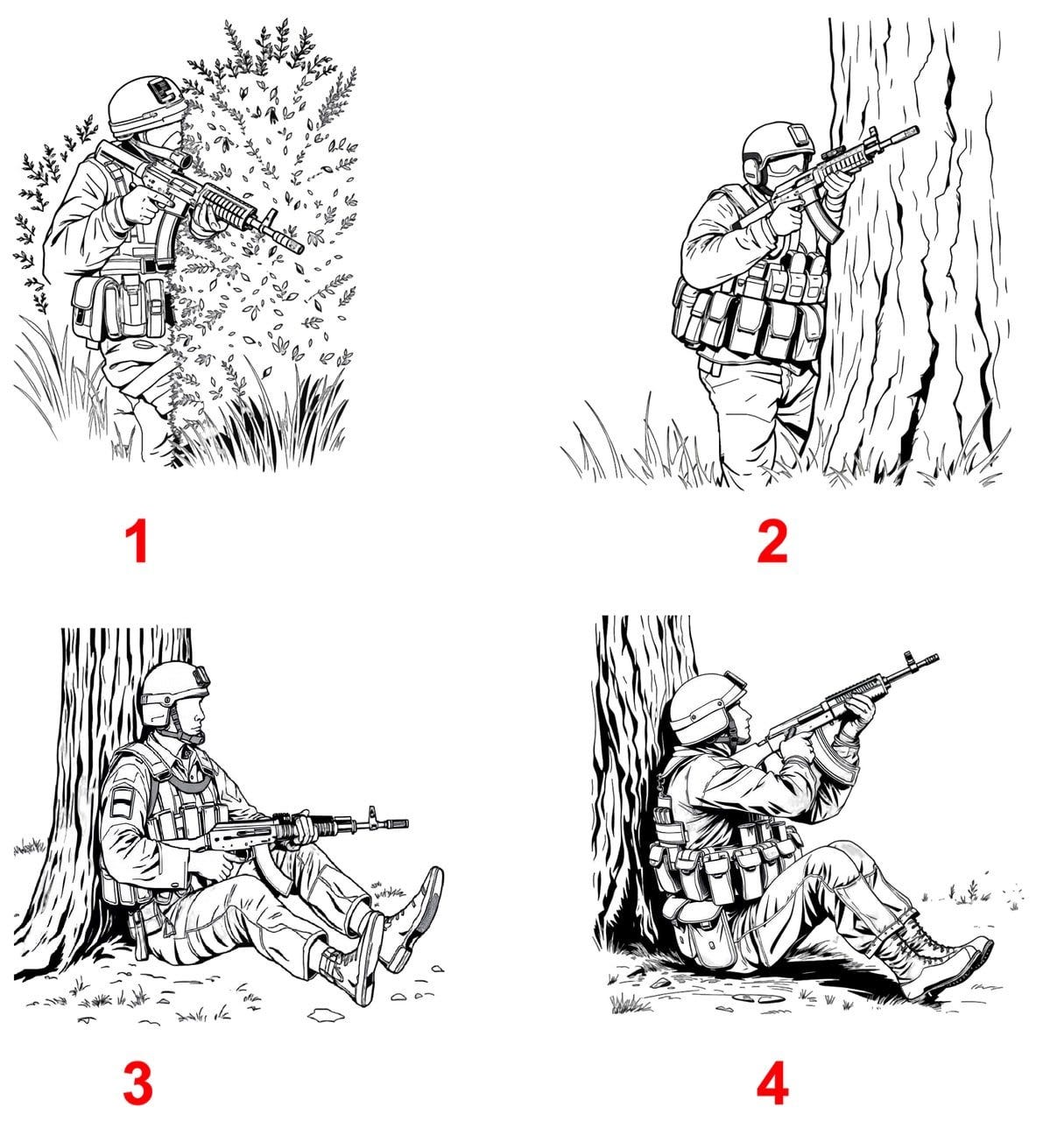 1

2

3

4