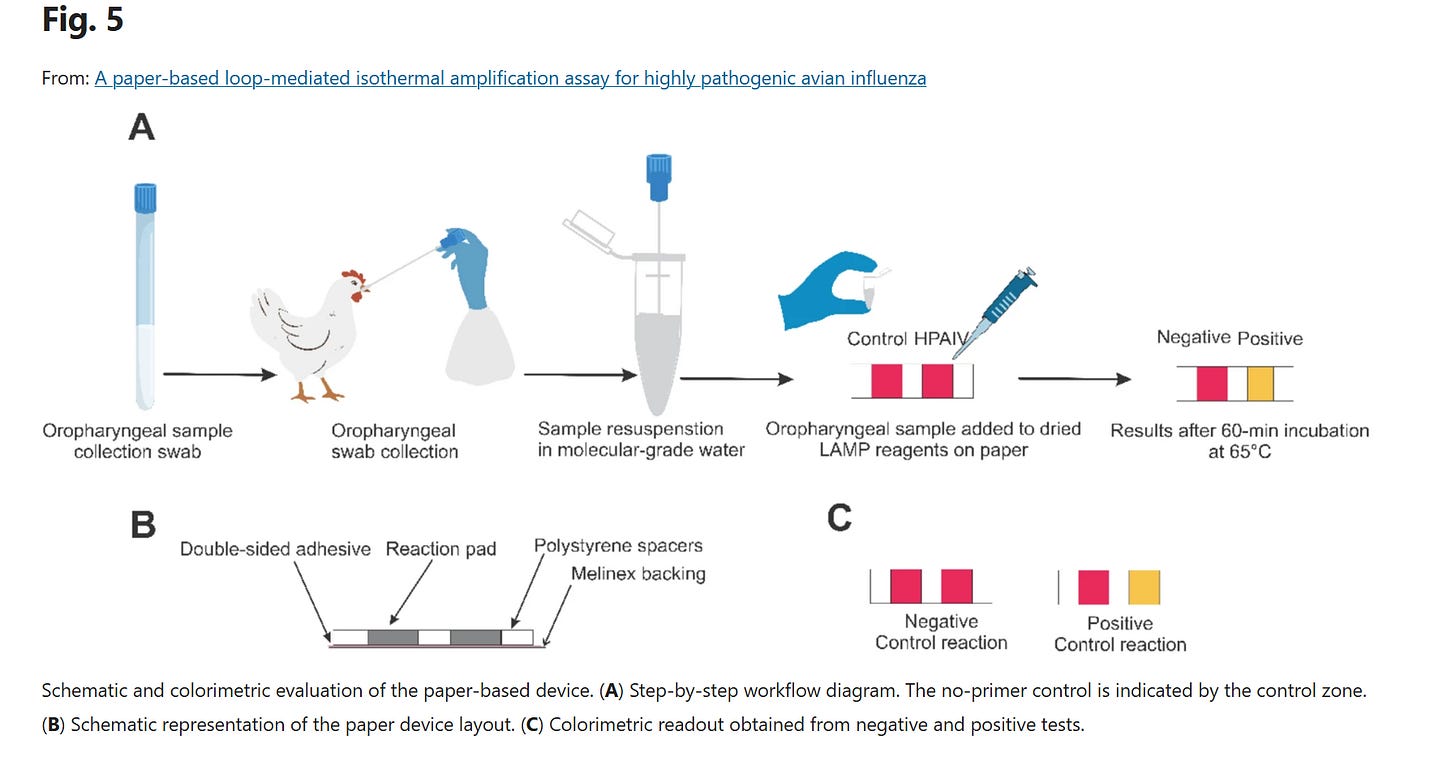 Fig. 5

From: A paper-based loop-mediated isothermal amplification assay for highly pathogenic avian influenza

A

Oropharyngeal sample collection swab

Oropharyngeal swab collection

Sample resuspenstion in molecular-grade water

Control HPAIV

Oropharyngeal sample added to dried LAMP reagents on paper

Negative Positive

Results after 60-min incubation at 65°C

B

Double-sided adhesive Reaction pad Polystyrene spacers Melinex backing

C

Negative Control reaction

Positive Control reaction

Schematic and colorimetric evaluation of the paper-based device. (**A**) Step-by-step workflow diagram. The no-primer control is indicated by the control zone. (**B**) Schematic representation of the paper device layout. (**C**) Colorimetric readout obtained from negative and positive tests.