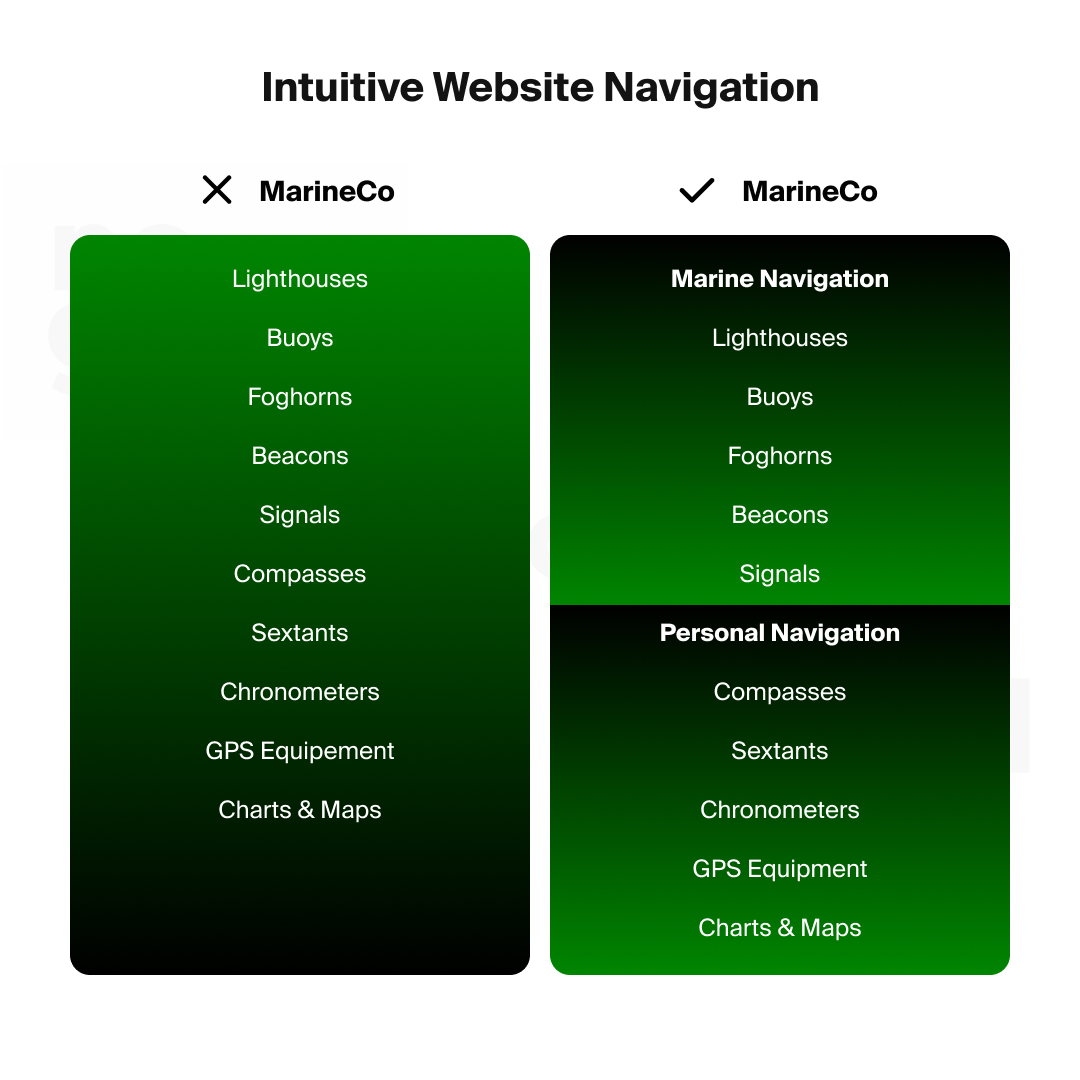 Intuitive Website Navigation

MarineCo

Lighthouses
Buoys
Foghorns
Beacons
Signals
Compasses
Sextants
Chronometers
GPS Equipement
Charts & Maps

MarineCo

Marine Navigation
Lighthouses
Buoys
Foghorns
Beacons
Signals

Personal Navigation
Compasses
Sextants
Chronometers
GPS Equipment
Charts & Maps