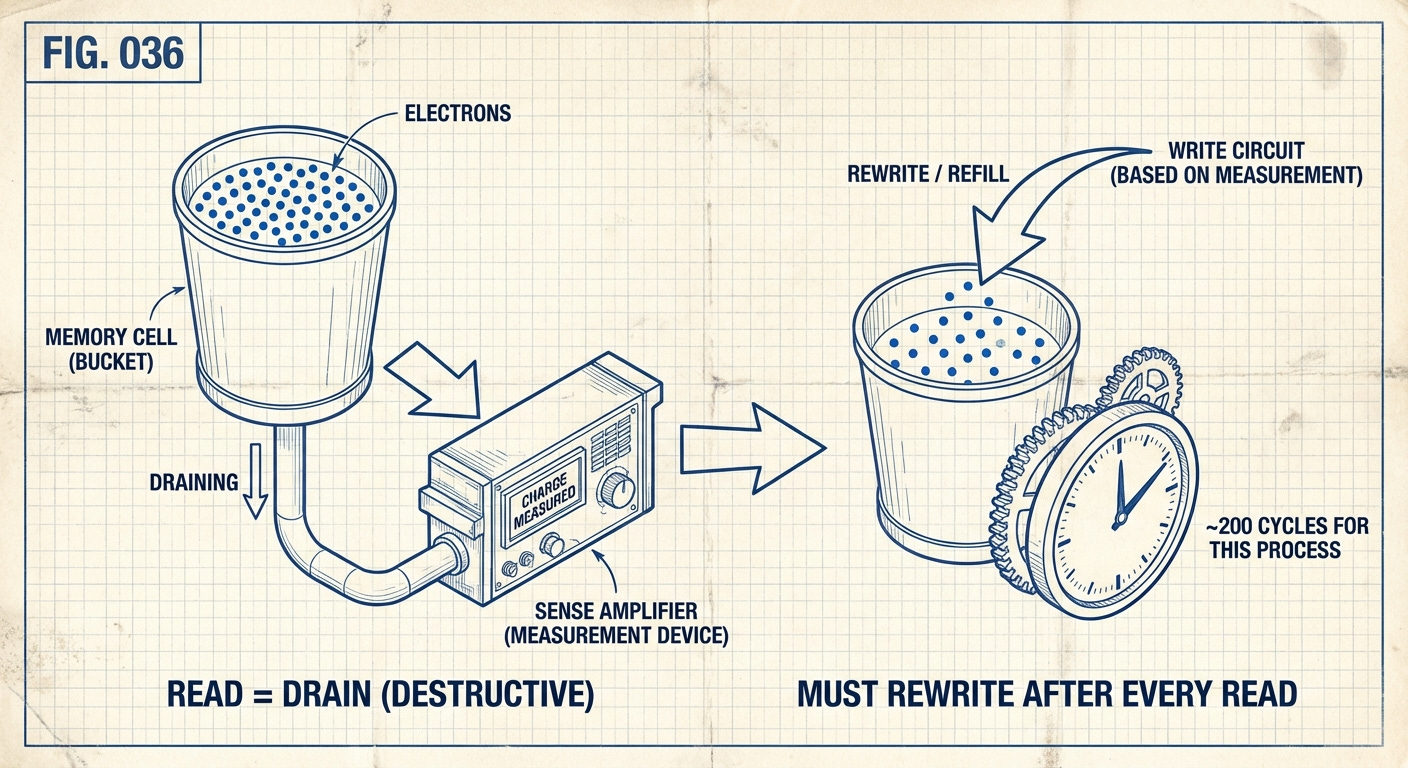 FIG. 036

ELECTRONS

MEMORY CELL (BUCKET)

DRAINING

CHARGE MEASURED

SENSE AMPLIFIER (MEASUREMENT DEVICE)

READ = DRAIN (DESTRUCTIVE)

REWRITE / REFILL

WRITE CIRCUIT (BASED ON MEASUREMENT)

~200 CYCLES FOR THIS PROCESS

MUST REWRITE AFTER EVERY READ