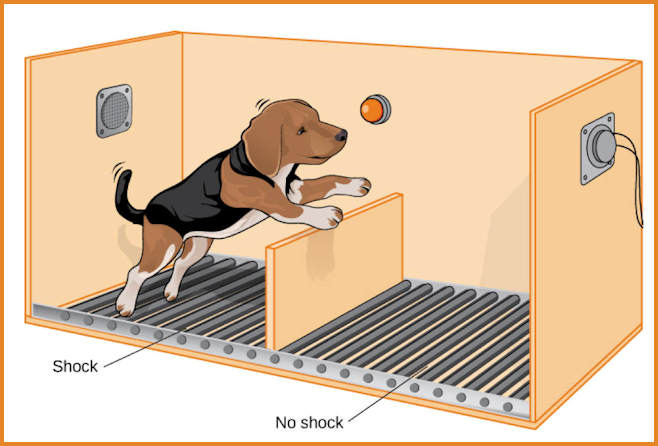 Shock

No shock