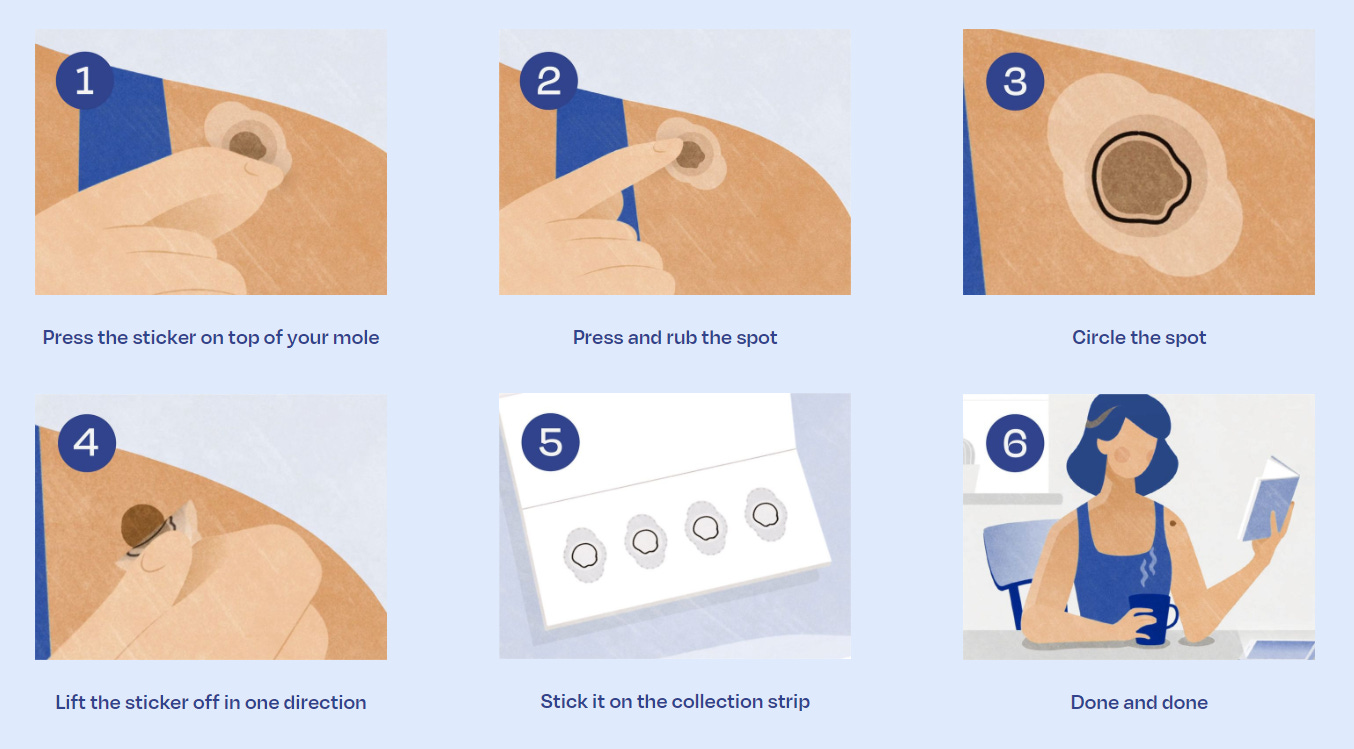 1
Press the sticker on top of your mole

2
Press and rub the spot

3
Circle the spot

4
Lift the sticker off in one direction

5
Stick it on the collection strip

6
Done and done