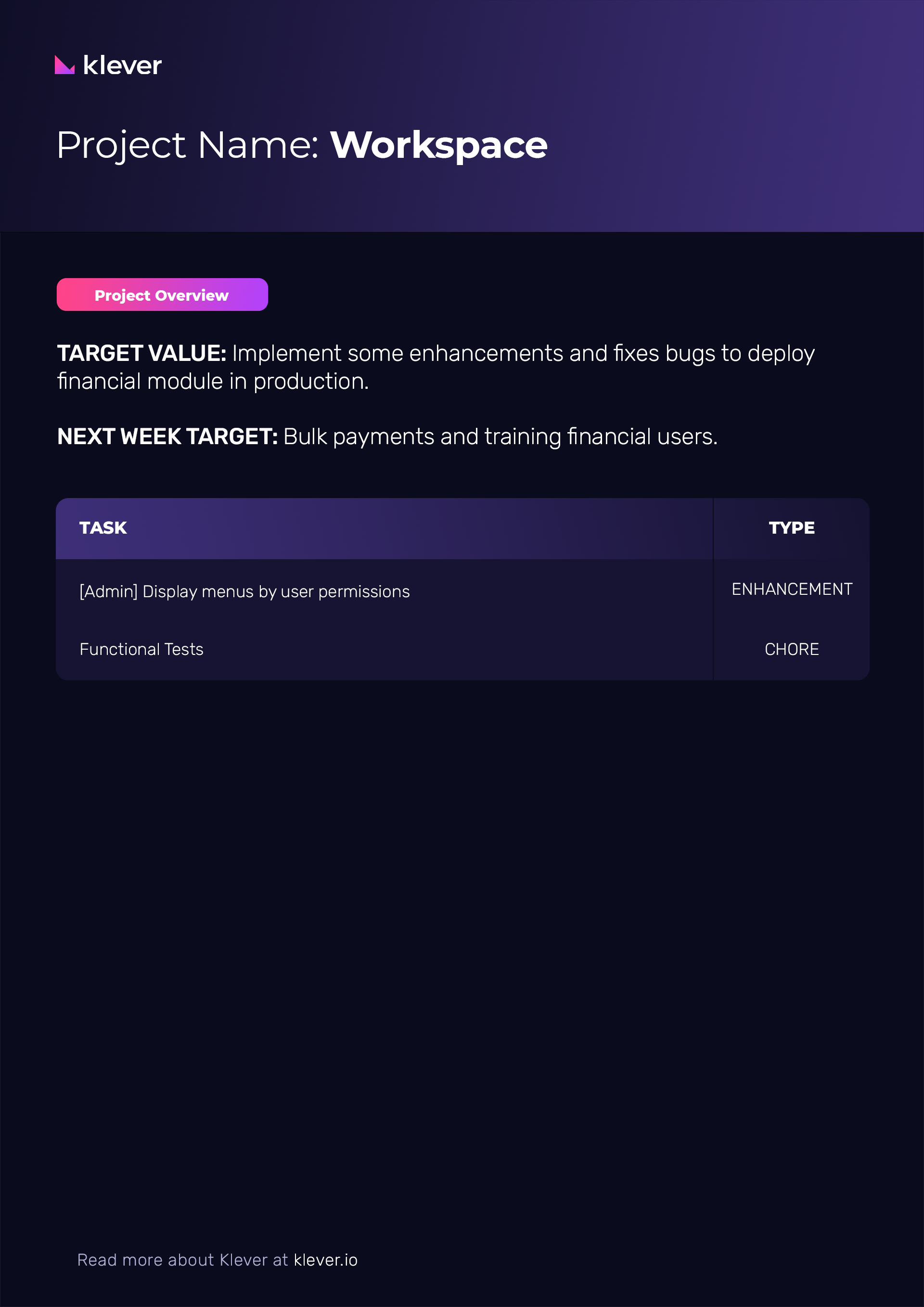 klever

Project Name: Workspace

Project Overview

TARGET VALUE: Implement some enhancements and fixes bugs to deploy financial module in production.

NEXT WEEK TARGET: Bulk payments and training financial users.

| TASK | TYPE |
|---|---|
| [Admin] Display menus by user permissions | ENHANCEMENT |
| Functional Tests | CHORE |

Read more about Klever at klever.io