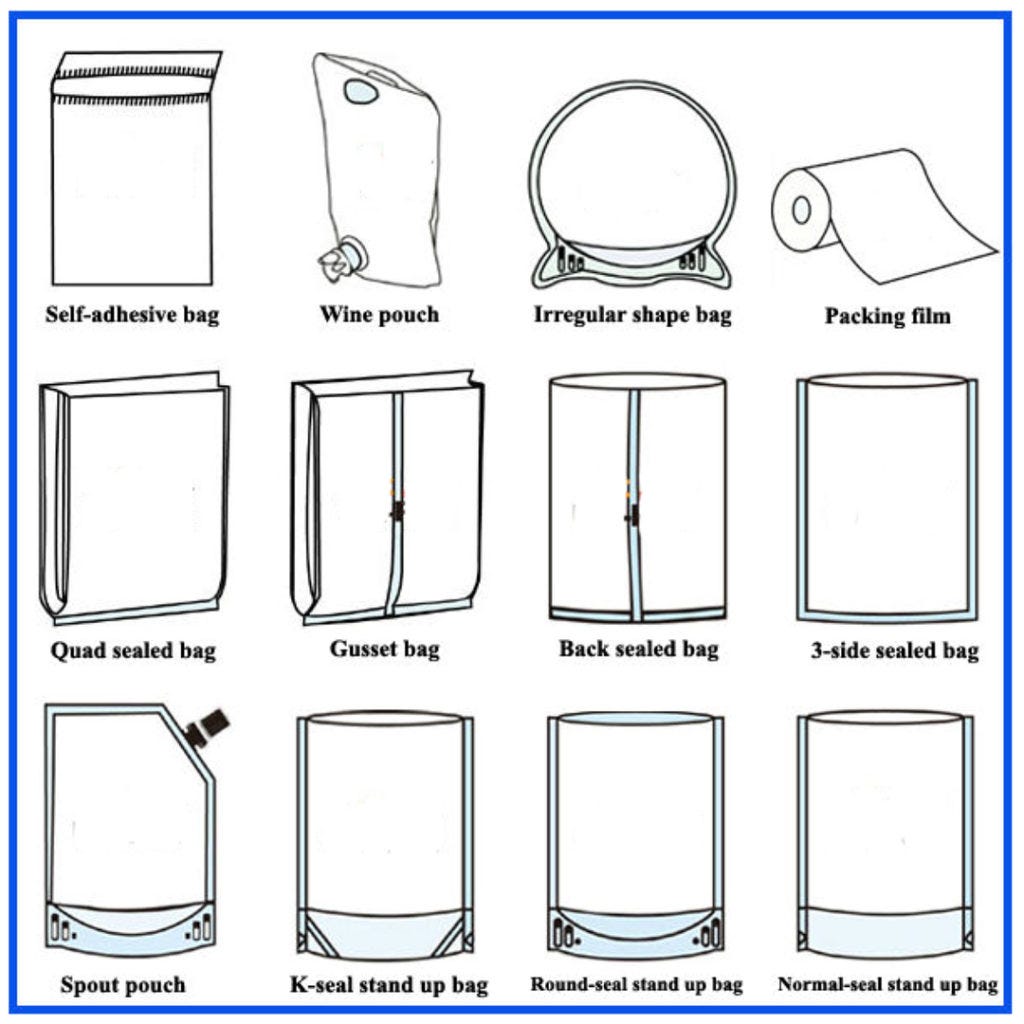 Self-adhesive bag

Wine pouch

Irregular shape bag

Packing film

Quad sealed bag

Gusset bag

Back sealed bag

3-side sealed bag

Spout pouch

K-seal stand up bag

Round-seal stand up bag

Normal-seal stand up bag