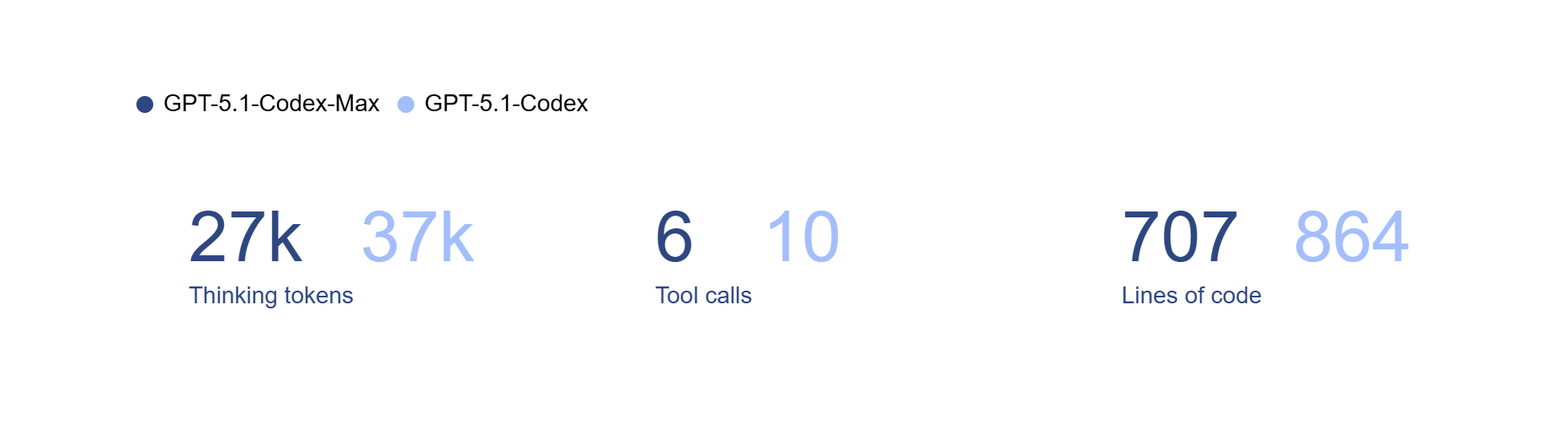 GPT-5.1-Codex-Max GPT-5.1-Codex

27k 37k
Thinking tokens

6 10
Tool calls

707 864
Lines of code