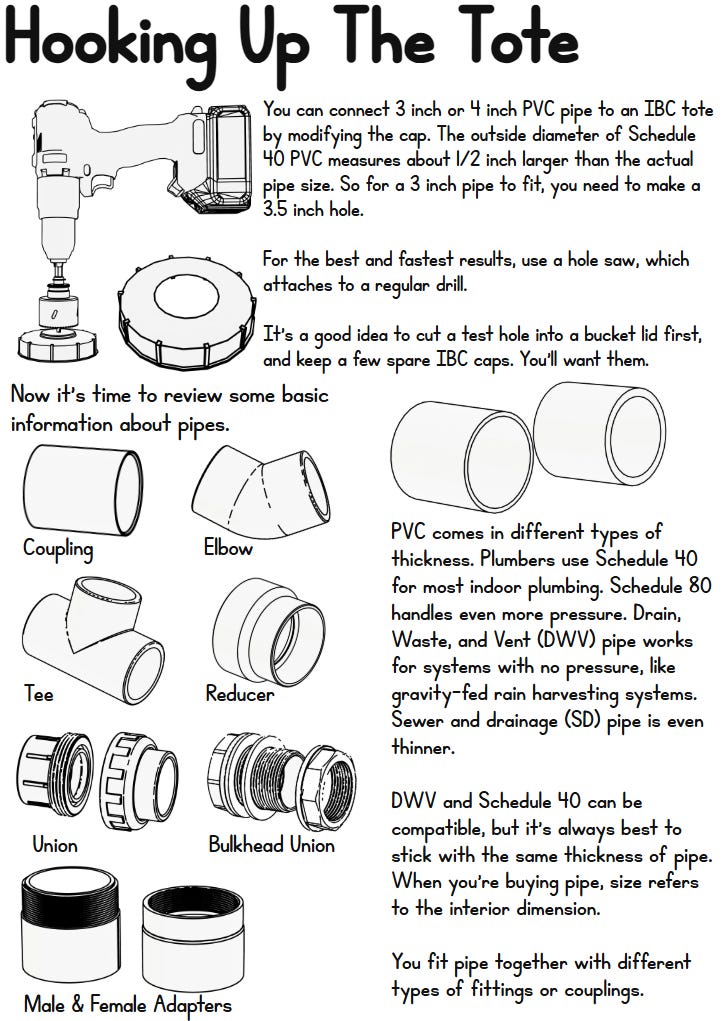 Hooking Up The Tote

You can connect 3 inch or 4 inch PVC pipe to an IBC tote by modifying the cap. The outside diameter of Schedule 40 PVC measures about 1/2 inch larger than the actual pipe size. So for a 3 inch pipe to fit, you need to make a 3.5 inch hole.

For the best and fastest results, use a hole saw, which attaches to a regular drill.

It's a good idea to cut a test hole into a bucket lid first, and keep a few spare IBC caps. You'll want them.

Now it's time to review some basic information about pipes.

Coupling

Elbow

Tee

Reducer

Union

Bulkhead Union

Male & Female Adapters

PVC comes in different types of thickness. Plumbers use Schedule 40 for most indoor plumbing. Schedule 80 handles even more pressure. Drain, Waste, and Vent (DWV) pipe works for systems with no pressure, like gravity-fed rain harvesting systems. Sewer and drainage (SD) pipe is even thinner.

DWV and Schedule 40 can be compatible, but it's always best to stick with the same thickness of pipe. When you're buying pipe, size refers to the interior dimension.

You fit pipe together with different types of fittings or couplings.