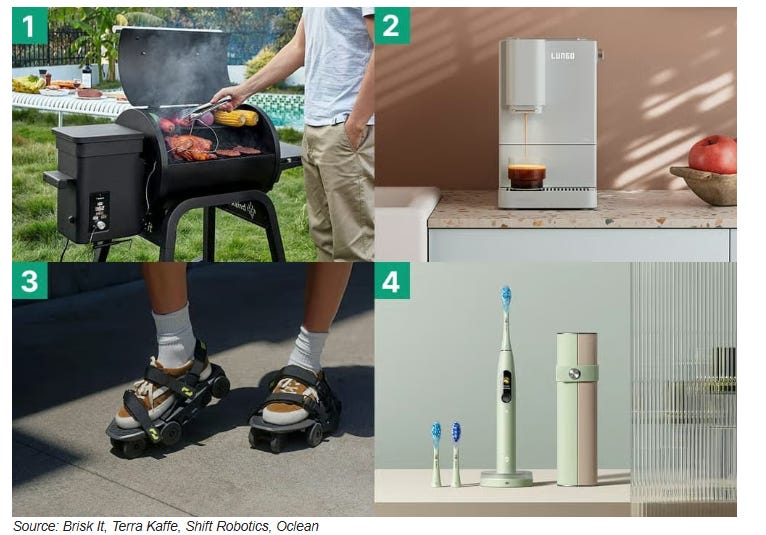 1

2

LUNGO

3

4

Source: Brisk It, Terra Kaffe, Shift Robotics, Oclean