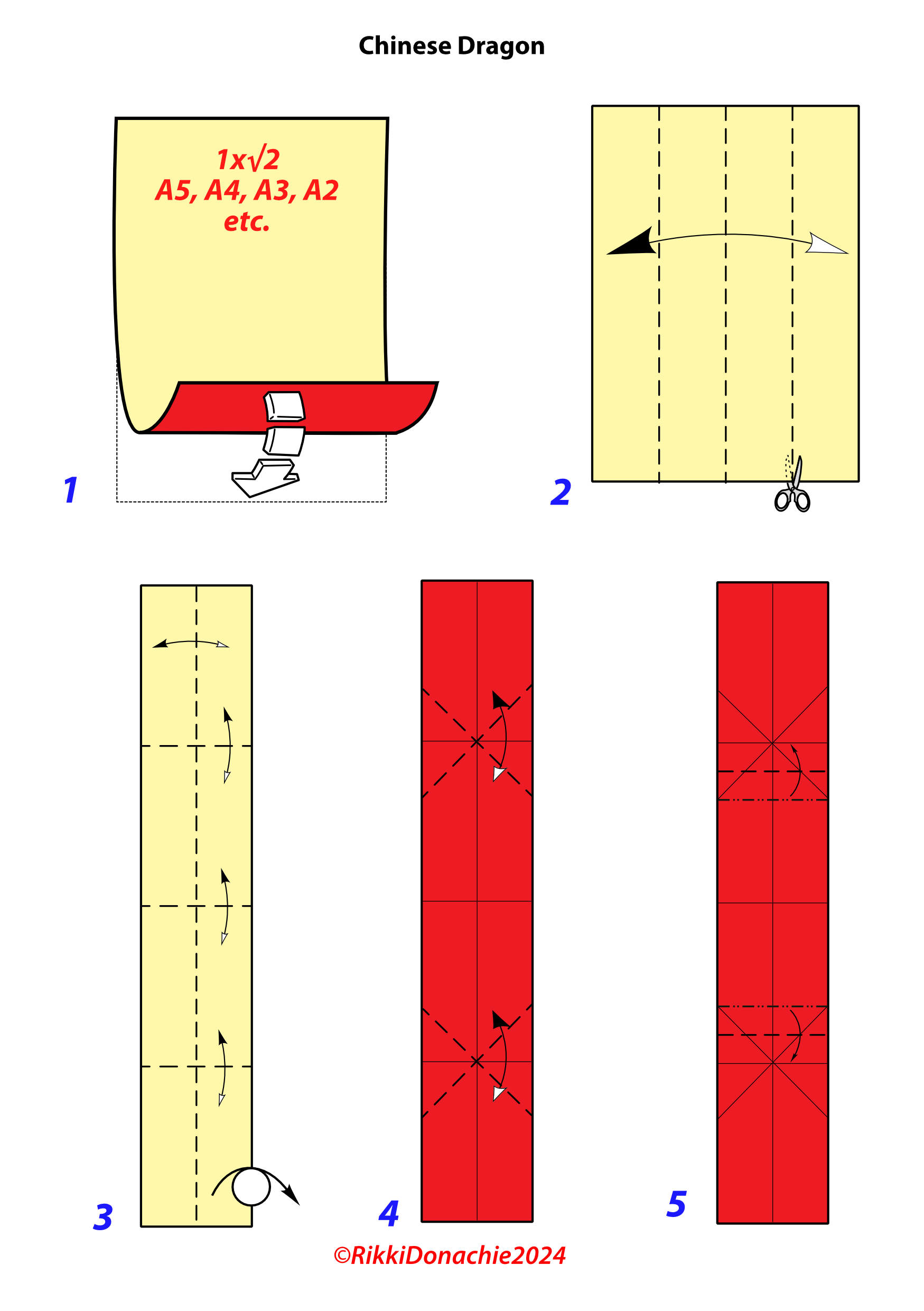 Chinese Dragon

$1x\sqrt{2}$
A5, A4, A3, A2
etc.

1

2

3

4

5

©RikkiDonachie2024