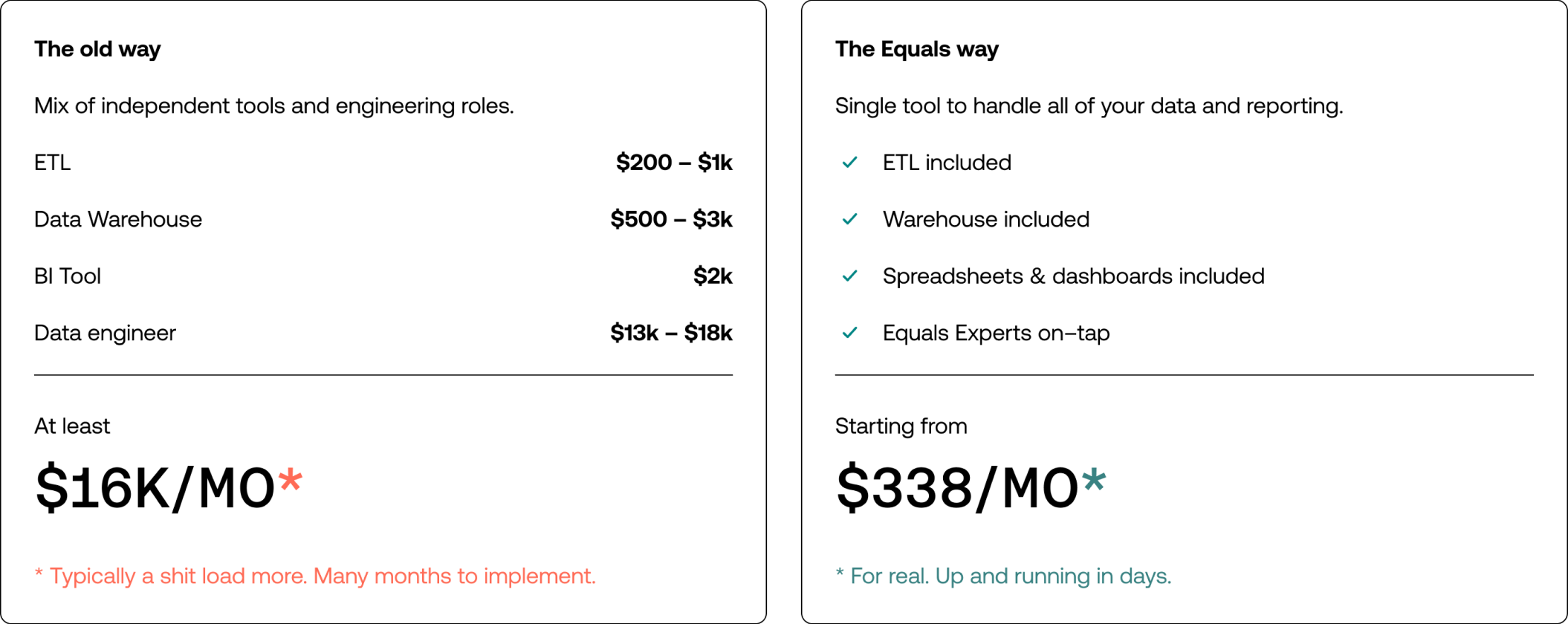 The old way

Mix of independent tools and engineering roles.

ETL $200 – $1k

Data Warehouse $500 – $3k

BI Tool $2k

Data engineer $13k – $18k

At least

$16K/MO*

* Typically a shit load more. Many months to implement.

The Equals way

Single tool to handle all of your data and reporting.

✓ ETL included

✓ Warehouse included

✓ Spreadsheets & dashboards included

✓ Equals Experts on–tap

Starting from

$338/MO*

* For real. Up and running in days.