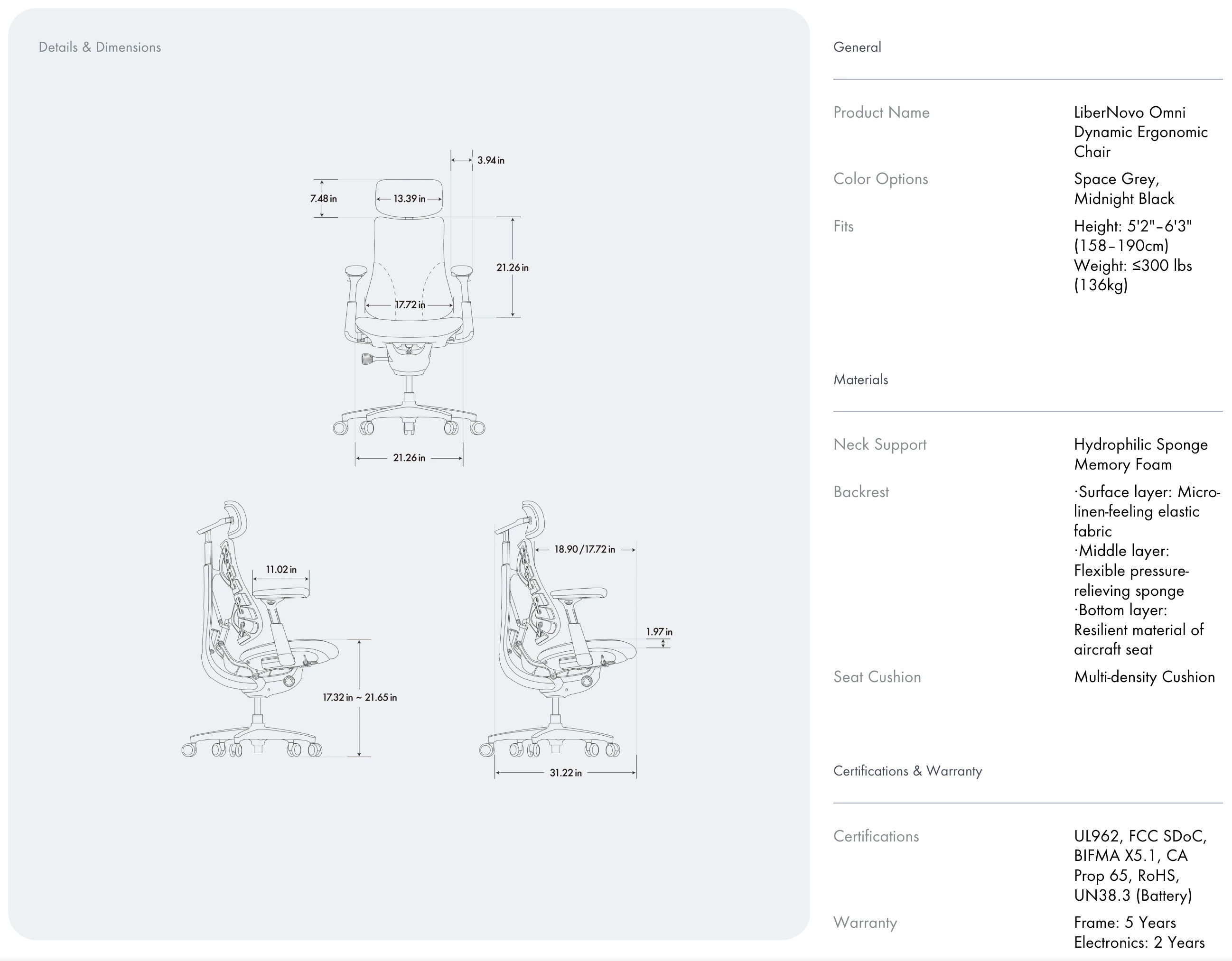 Details & Dimensions

3.94 in
7.48 in
13.39 in
21.26 in
17.72 in
21.26 in

11.02 in
17.32 in ~ 21.65 in

18.90 / 17.72 in
1.97 in
31.22 in

General

| Product Name | LiberNovo Omni Dynamic Ergonomic Chair |
|---|---|
| Color Options | Space Grey, Midnight Black |
| Fits | Height: 5'2"–6'3" (158–190cm) Weight: ≤300 lbs (136kg) |

Materials

| Neck Support | Hydrophilic Sponge Memory Foam |
|---|---|
| Backrest | ·Surface layer: Micro-linen-feeling elastic fabric ·Middle layer: Flexible pressure-relieving sponge ·Bottom layer: Resilient material of aircraft seat |
| Seat Cushion | Multi-density Cushion |

Certifications & Warranty

| Certifications | UL962, FCC SDoC, BIFMA X5.1, CA Prop 65, RoHS, UN38.3 (Battery) |
|---|---|
| Warranty | Frame: 5 Years Electronics: 2 Years |