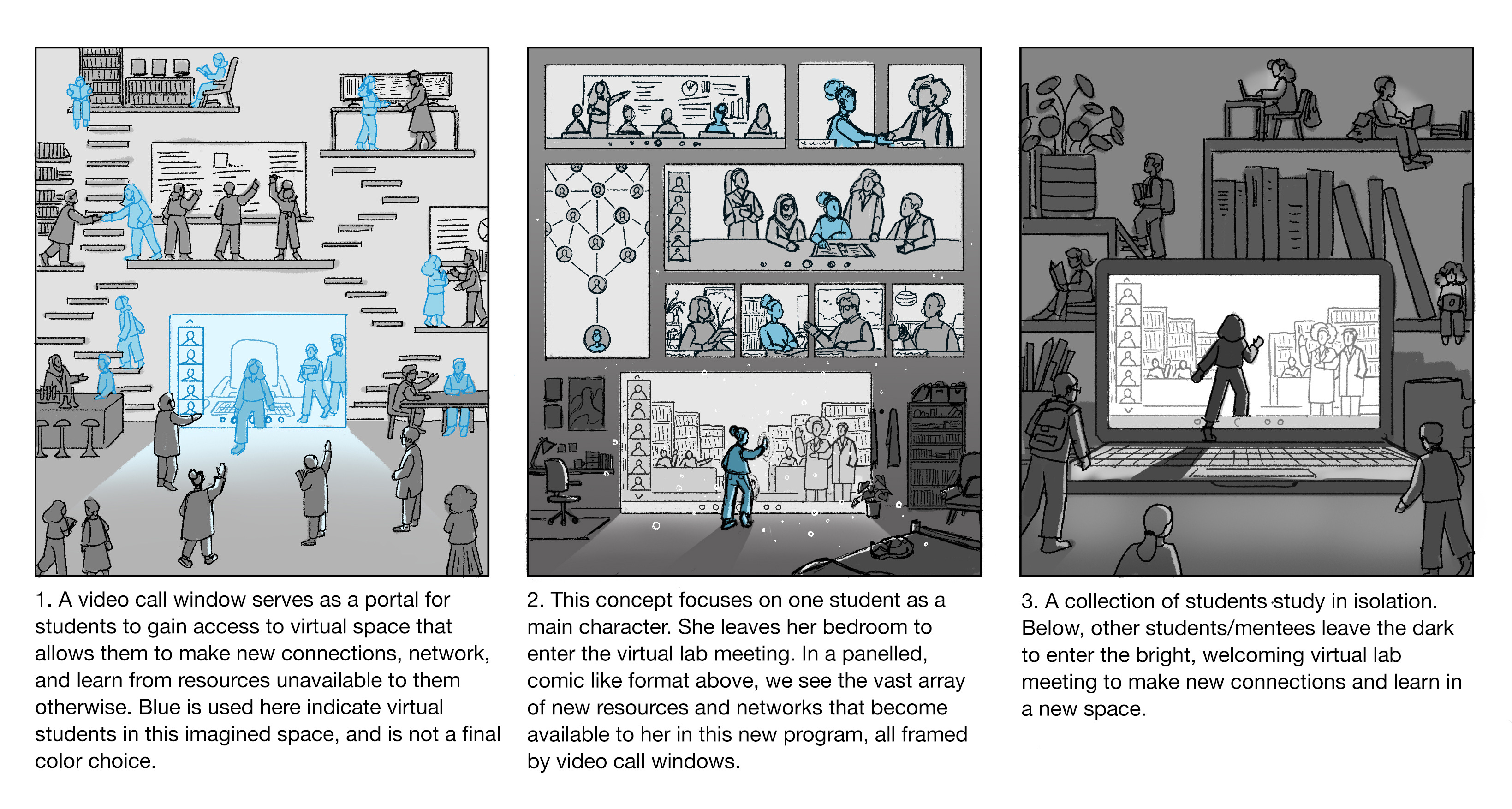 1. A video call window serves as a portal for students to gain access to virtual space that allows them to make new connections, network, and learn from resources unavailable to them otherwise. Blue is used here indicate virtual students in this imagined space, and is not a final color choice.

2. This concept focuses on one student as a main character. She leaves her bedroom to enter the virtual lab meeting. In a panelled, comic like format above, we see the vast array of new resources and networks that become available to her in this new program, all framed by video call windows.

3. A collection of students study in isolation. Below, other students/mentees leave the dark to enter the bright, welcoming virtual lab meeting to make new connections and learn in a new space.