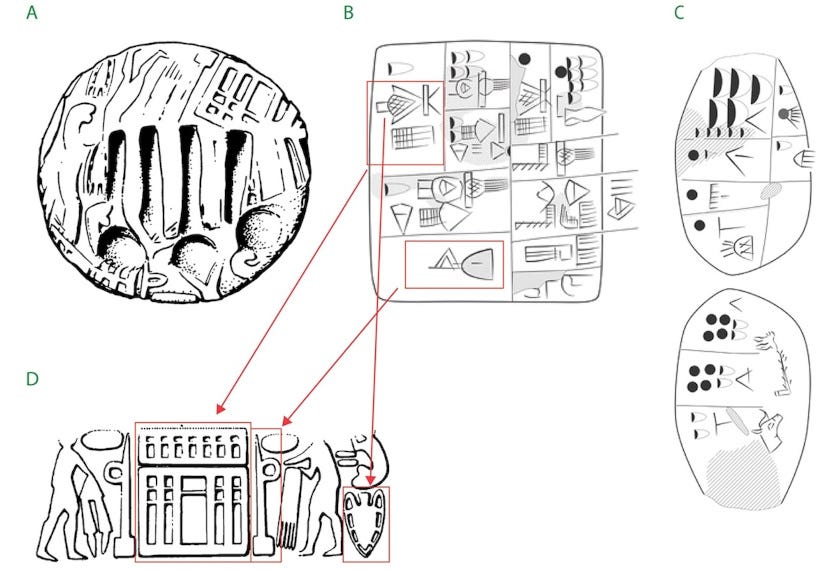 A

B

C

D