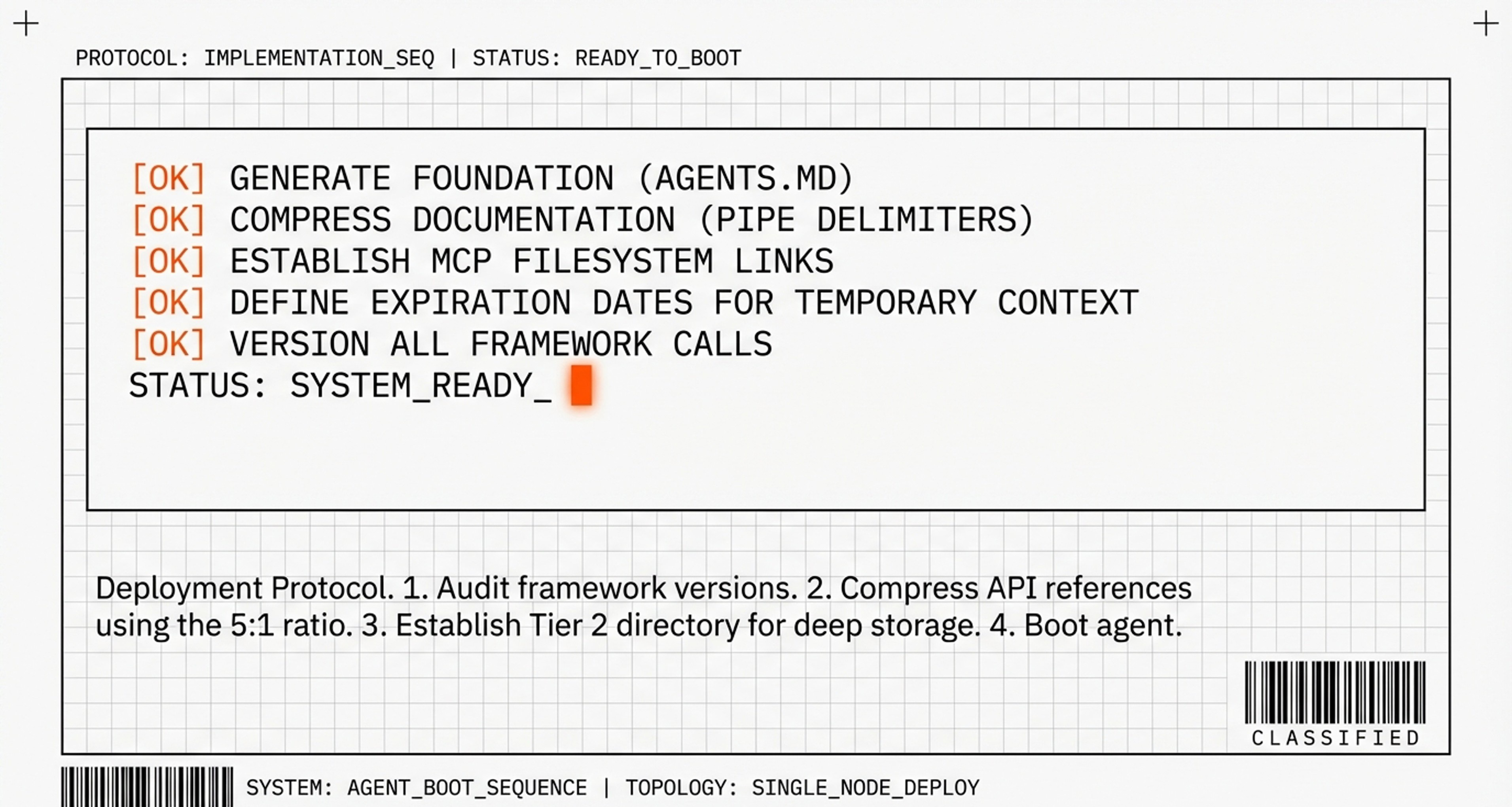 PROTOCOL: IMPLEMENTATION_SEQ | STATUS: READY_TO_BOOT

[OK] GENERATE FOUNDATION (AGENTS.MD)
[OK] COMPRESS DOCUMENTATION (PIPE DELIMITERS)
[OK] ESTABLISH MCP FILESYSTEM LINKS
[OK] DEFINE EXPIRATION DATES FOR TEMPORARY CONTEXT
[OK] VERSION ALL FRAMEWORK CALLS
STATUS: SYSTEM_READY_

Deployment Protocol. 1. Audit framework versions. 2. Compress API references using the 5:1 ratio. 3. Establish Tier 2 directory for deep storage. 4. Boot agent.

CLASSIFIED

SYSTEM: AGENT_BOOT_SEQUENCE | TOPOLOGY: SINGLE_NODE_DEPLOY