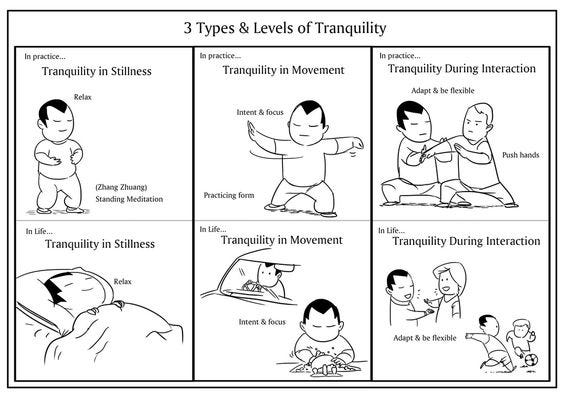 3 Types & Levels of Tranquility

In practice...
Tranquility in Stillness
Relax
(Zhang Zhuang)
Standing Meditation

In practice...
Tranquility in Movement
Intent & focus
Practicing form

In practice...
Tranquility During Interaction
Adapt & be flexible
Push hands

In Life...
Tranquility in Stillness
Relax

In Life...
Tranquility in Movement
Intent & focus

In Life...
Tranquility During Interaction
Adapt & be flexible