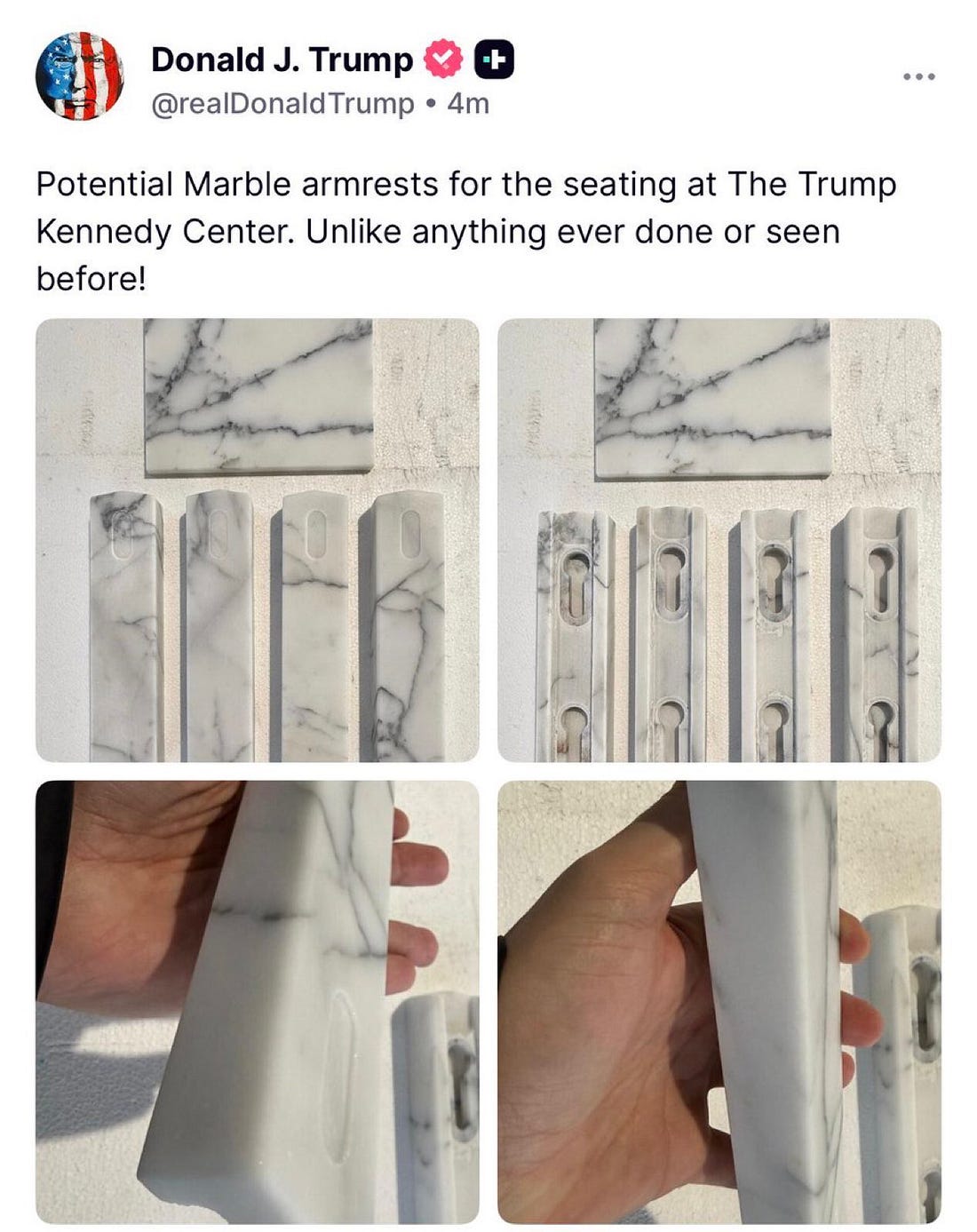 Donald J. Trump
@realDonaldTrump • 4m

Potential Marble armrests for the seating at The Trump Kennedy Center. Unlike anything ever done or seen before!