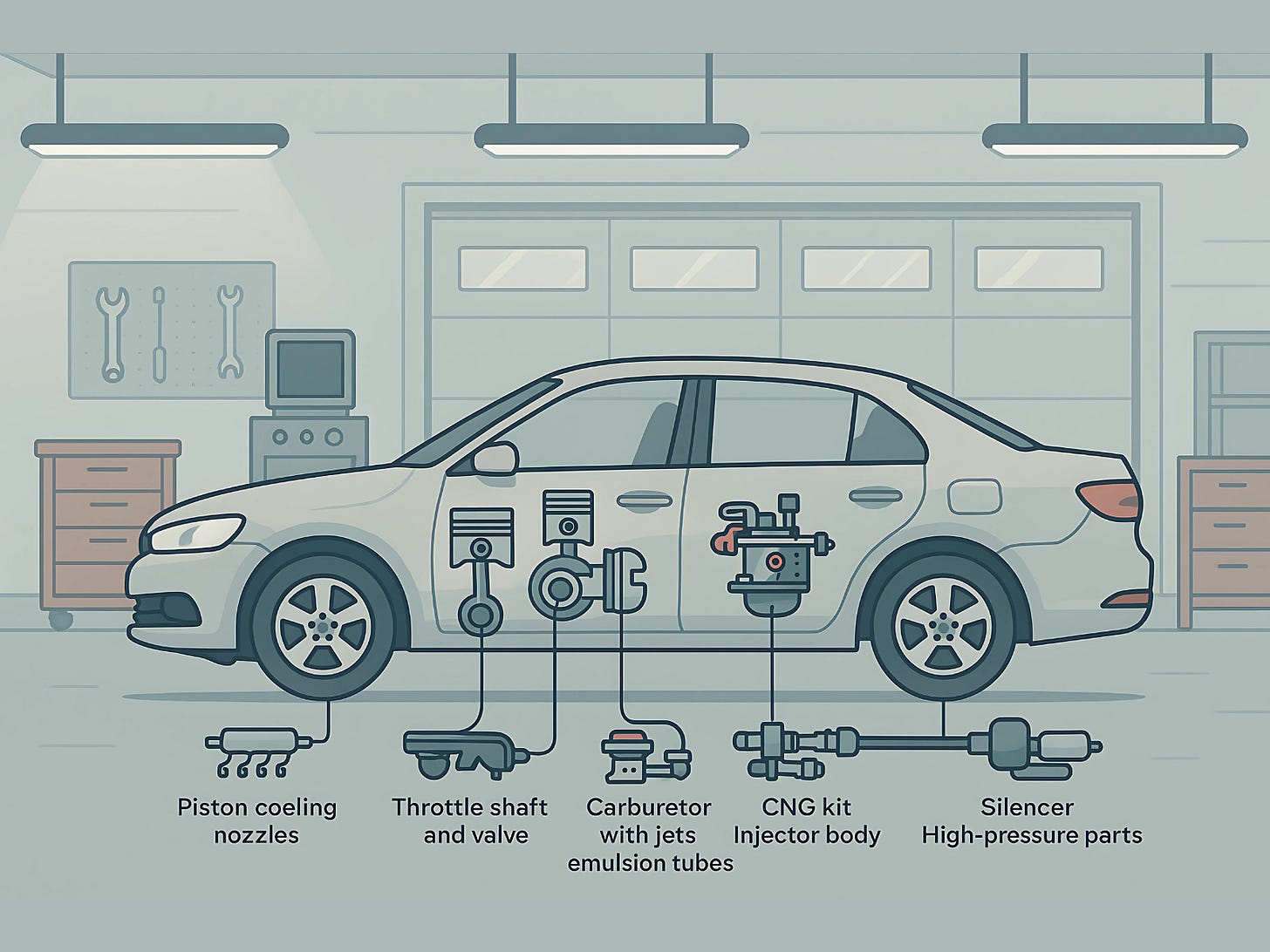 Piston coeling nozzles

Throttle shaft and valve

Carburetor with jets emulsion tubes

CNG kit Injector body

Silencer High-pressure parts