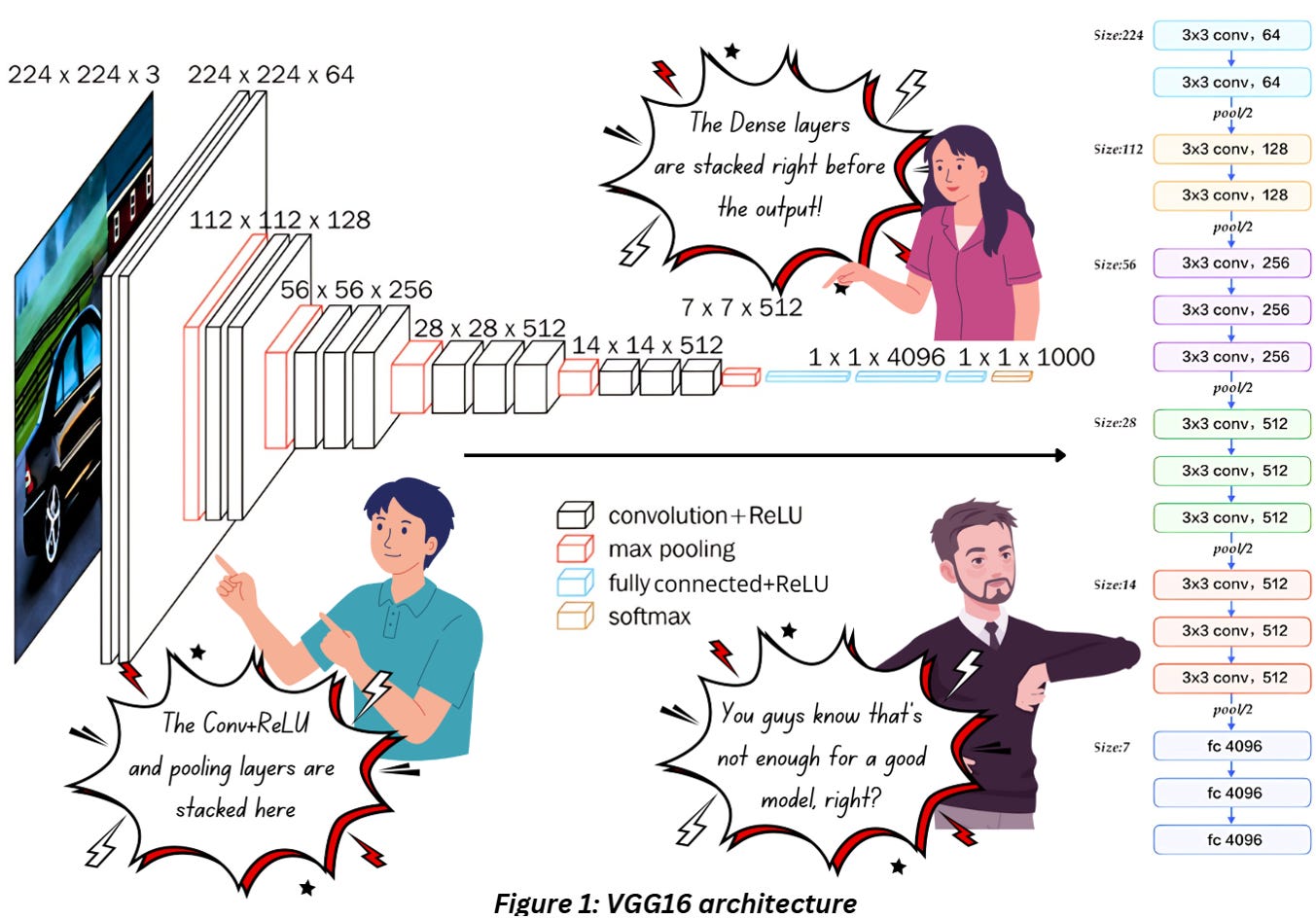 224 x 224 x 3 224 x 224 x 64

112 x 112 x 128

56 x 56 x 256

28 x 28 x 512

14 x 14 x 512

7 x 7 x 512

1 x 1 x 4096 1 x 1 x 1000

The Dense layers are stacked right before the output!

convolution+ReLU
max pooling
fully connected+ReLU
softmax

The Conv+ReLU and pooling layers are stacked here

You guys know that's not enough for a good model, right?

Size:224
3x3 conv, 64
3x3 conv, 64
pool/2
Size:112
3x3 conv, 128
3x3 conv, 128
pool/2
Size:56
3x3 conv, 256
3x3 conv, 256
3x3 conv, 256
pool/2
Size:28
3x3 conv, 512
3x3 conv, 512
3x3 conv, 512
pool/2
Size:14
3x3 conv, 512
3x3 conv, 512
3x3 conv, 512
pool/2
Size:7
fc 4096
fc 4096
fc 4096

Figure 1: VGG16 architecture