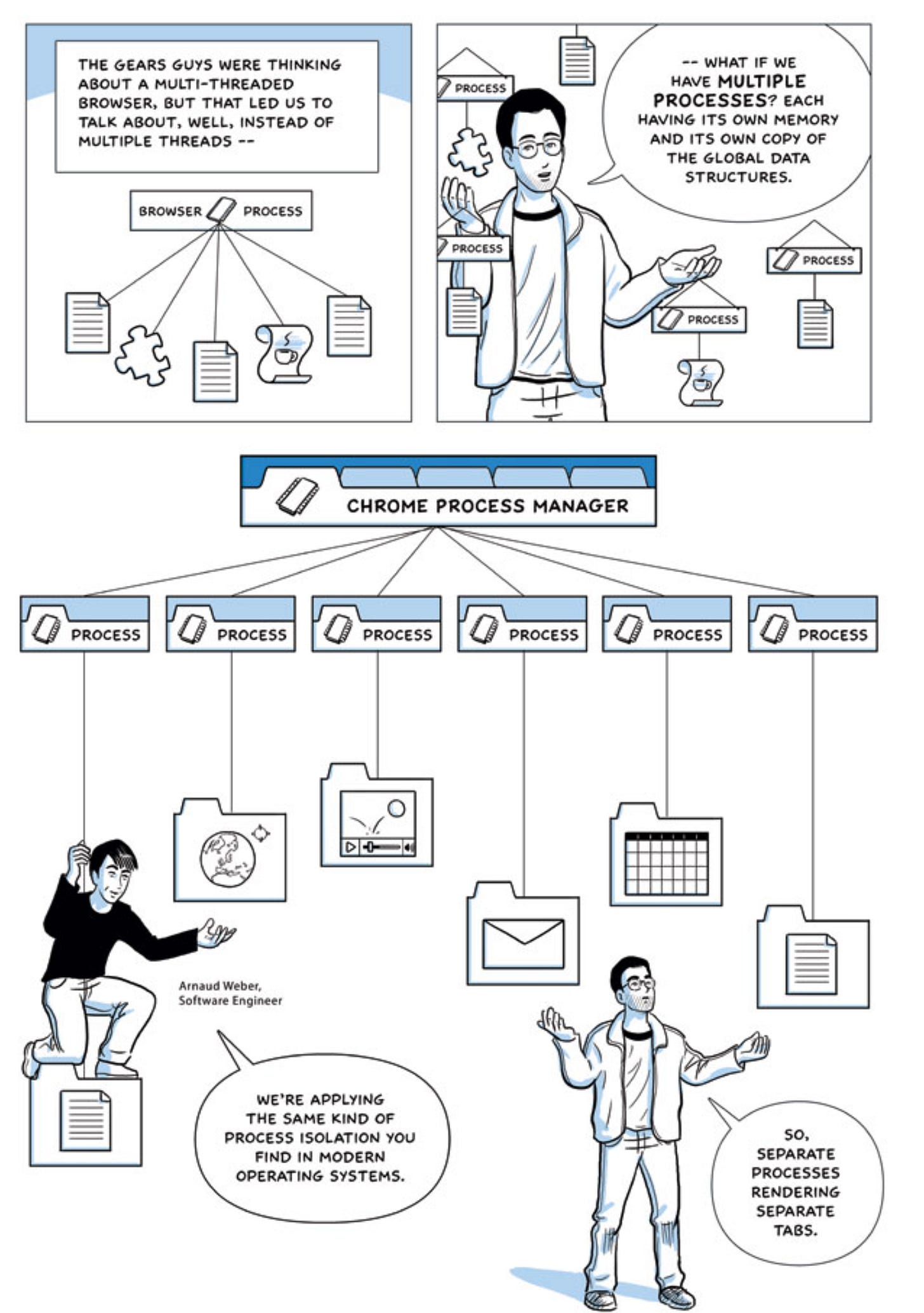 THE GEARS GUYS WERE THINKING ABOUT A MULTI-THREADED BROWSER, BUT THAT LED US TO TALK ABOUT, WELL, INSTEAD OF MULTIPLE THREADS --

BROWSER PROCESS

PROCESS

PROCESS

-- WHAT IF WE HAVE MULTIPLE PROCESSES? EACH HAVING ITS OWN MEMORY AND ITS OWN COPY OF THE GLOBAL DATA STRUCTURES.

PROCESS

PROCESS

CHROME PROCESS MANAGER

PROCESS

PROCESS

PROCESS

PROCESS

PROCESS

PROCESS

Arnaud Weber, Software Engineer

WE'RE APPLYING THE SAME KIND OF PROCESS ISOLATION YOU FIND IN MODERN OPERATING SYSTEMS.

SO, SEPARATE PROCESSES RENDERING SEPARATE TABS.