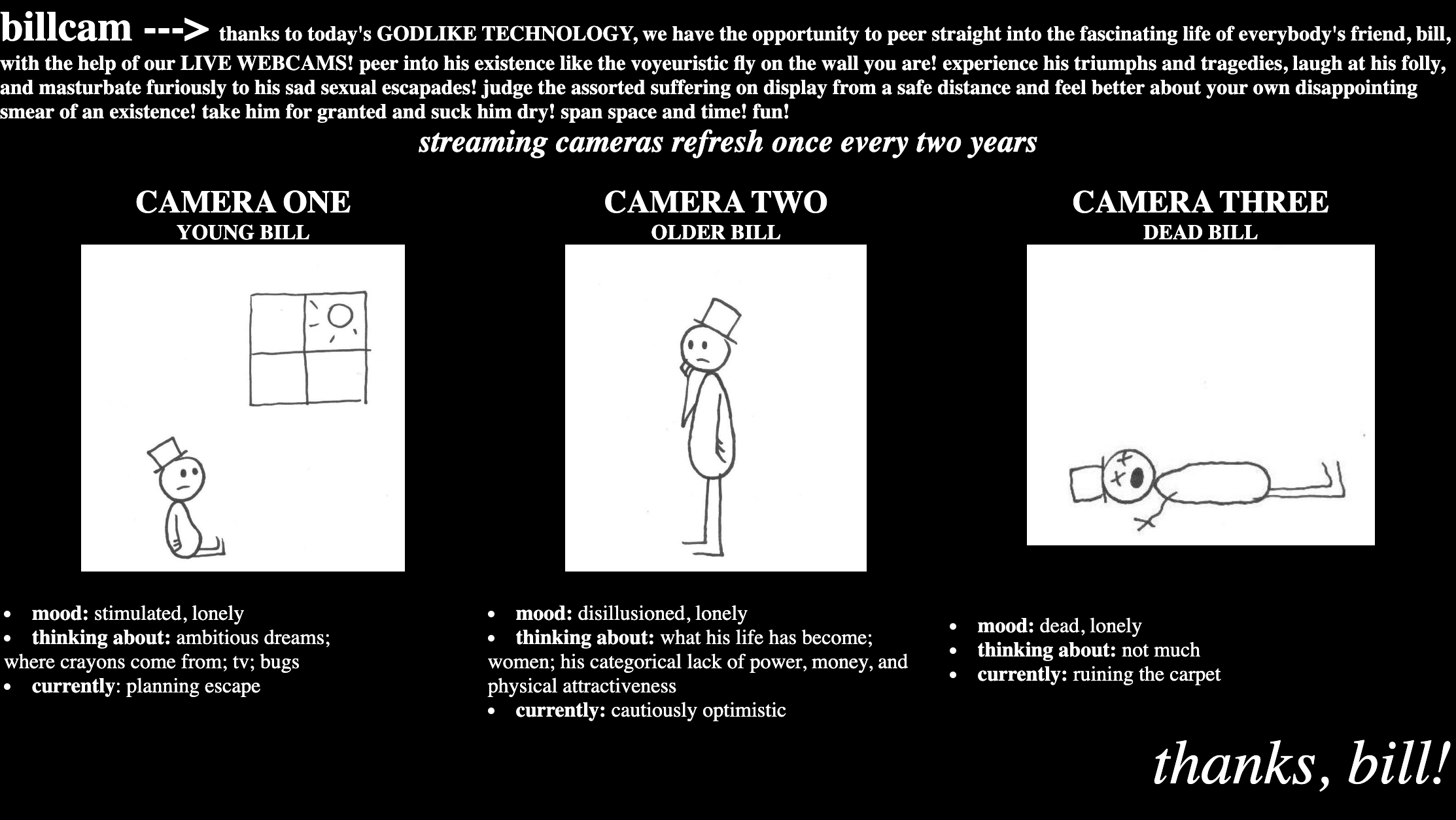 billcam ---> thanks to today's GODLIKE TECHNOLOGY, we have the opportunity to peer straight into the fascinating life of everybody's friend, bill, with the help of our LIVE WEBCAMS! peer into his existence like the voyeuristic fly on the wall you are! experience his triumphs and tragedies, laugh at his folly, and masturbate furiously to his sad sexual escapades! judge the assorted suffering on display from a safe distance and feel better about your own disappointing smear of an existence! take him for granted and suck him dry! span space and time! fun!

streaming cameras refresh once every two years

CAMERA ONE
YOUNG BILL

- mood: stimulated, lonely
- thinking about: ambitious dreams; where crayons come from; tv; bugs
- currently: planning escape

CAMERA TWO
OLDER BILL

- mood: disillusioned, lonely
- thinking about: what his life has become; women; his categorical lack of power, money, and physical attractiveness
- currently: cautiously optimistic

CAMERA THREE
DEAD BILL

- mood: dead, lonely
- thinking about: not much
- currently: ruining the carpet

thanks, bill!