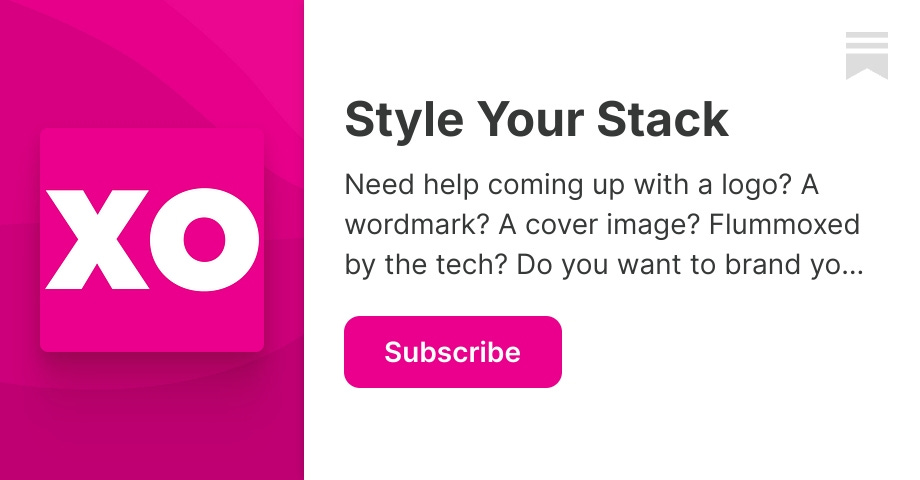 XO

Style Your Stack

Need help coming up with a logo? A wordmark? A cover image? Flummoxed by the tech? Do you want to brand yo...

Subscribe