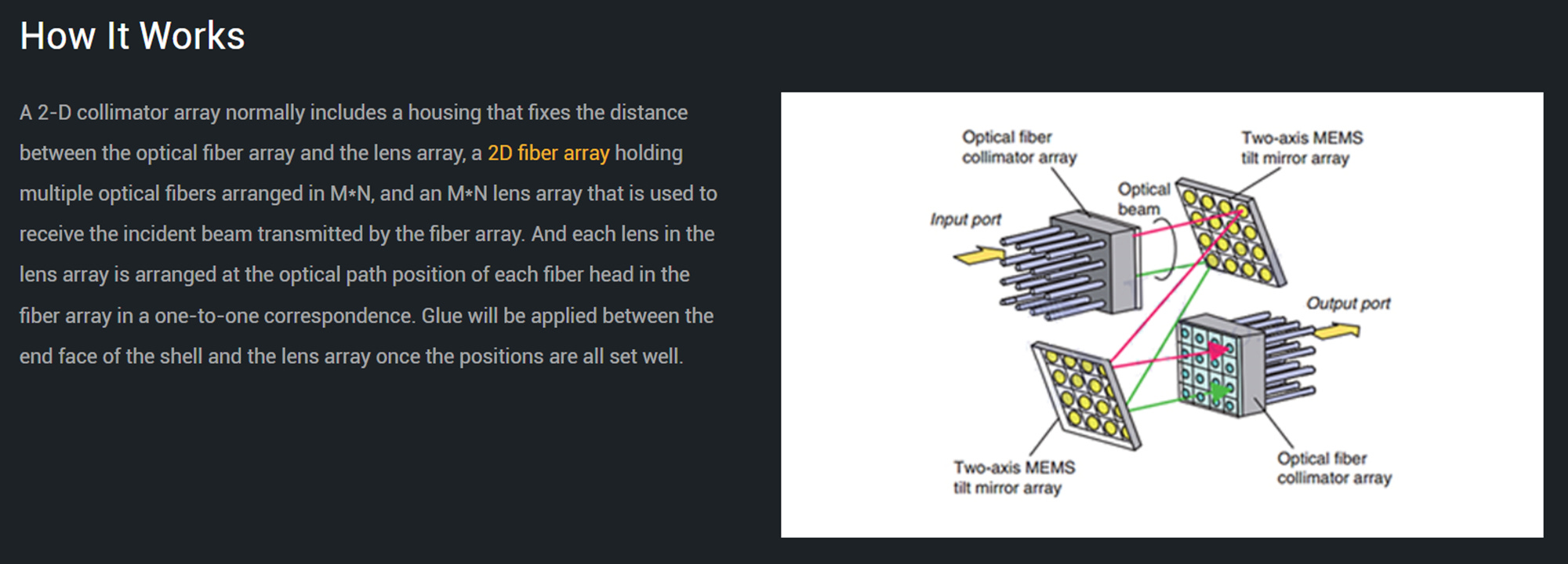 How It Works

A 2-D collimator array normally includes a housing that fixes the distance between the optical fiber array and the lens array, a 2D fiber array holding multiple optical fibers arranged in M*N, and an M*N lens array that is used to receive the incident beam transmitted by the fiber array. And each lens in the lens array is arranged at the optical path position of each fiber head in the fiber array in a one-to-one correspondence. Glue will be applied between the end face of the shell and the lens array once the positions are all set well.

Optical fiber collimator array

Two-axis MEMS tilt mirror array

Optical beam

Input port

Output port

Two-axis MEMS tilt mirror array

Optical fiber collimator array