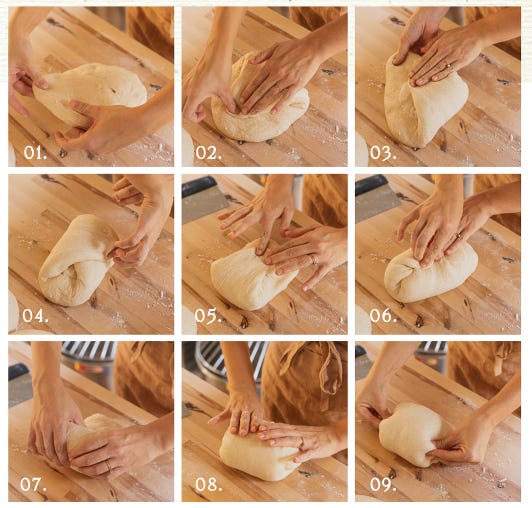 01.

02.

03.

04.

05.

06.

07.

08.

09.