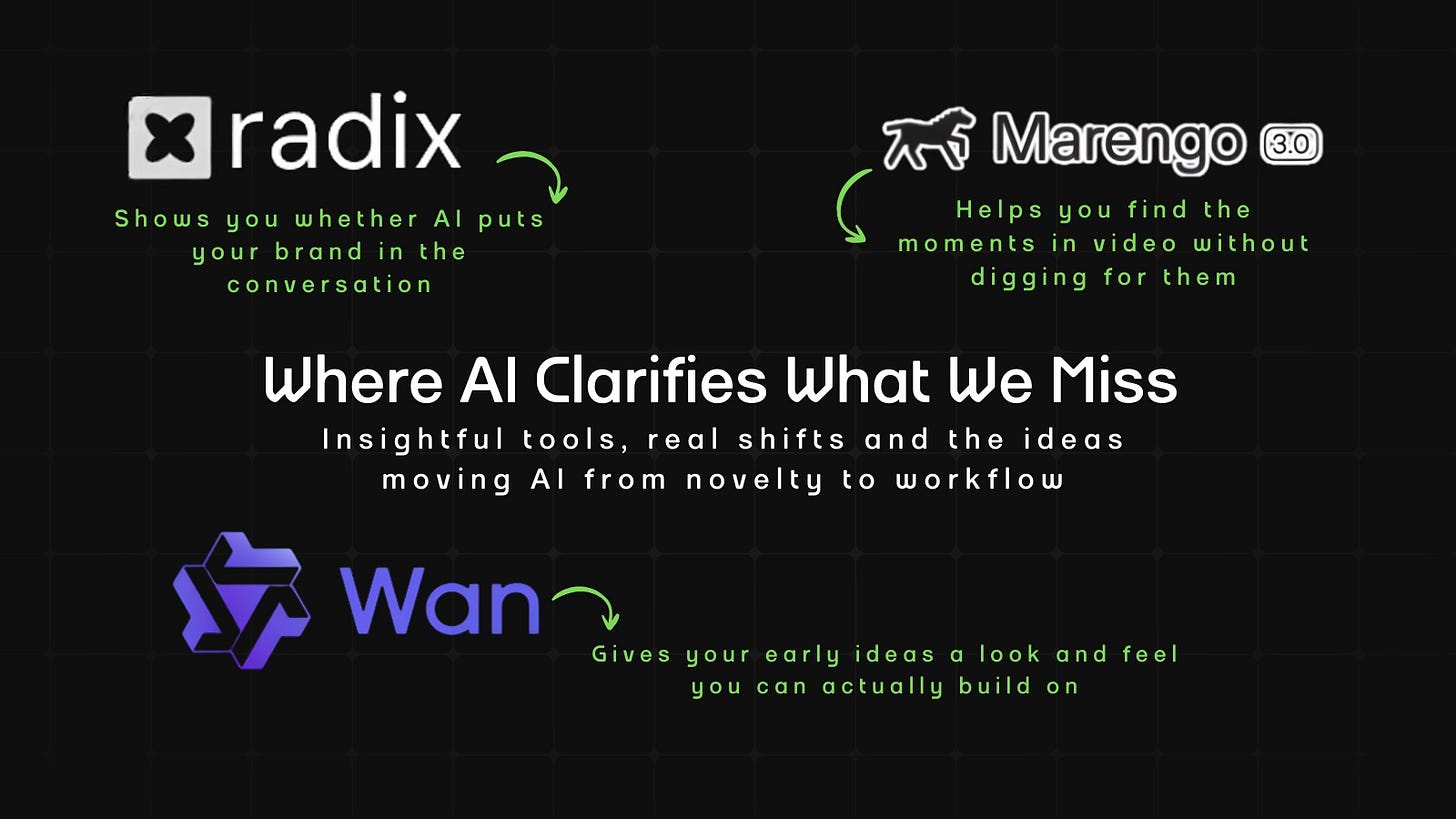 radix

Shows you whether AI puts your brand in the conversation

Marengo 3.0

Helps you find the moments in video without digging for them

Where AI Clarifies What We Miss

Insightful tools, real shifts and the ideas moving AI from novelty to workflow

Wan

Gives your early ideas a look and feel you can actually build on