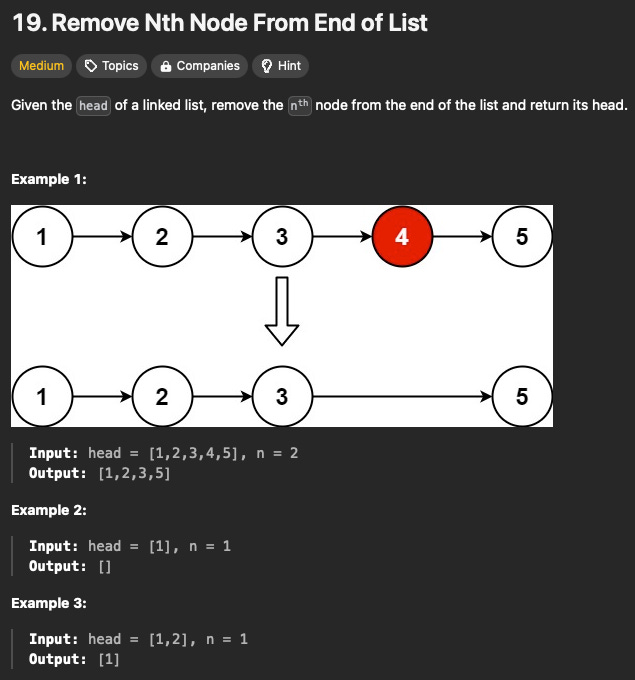 19. Remove Nth Node From End of List

Medium Topics Companies Hint

Given the head of a linked list, remove the $n^{th}$ node from the end of the list and return its head.

Example 1:

1 2 3 4 5

1 2 3 5

Input: head = [1,2,3,4,5], n = 2
Output: [1,2,3,5]

Example 2:

Input: head = [1], n = 1
Output: []

Example 3:

Input: head = [1,2], n = 1
Output: [1]