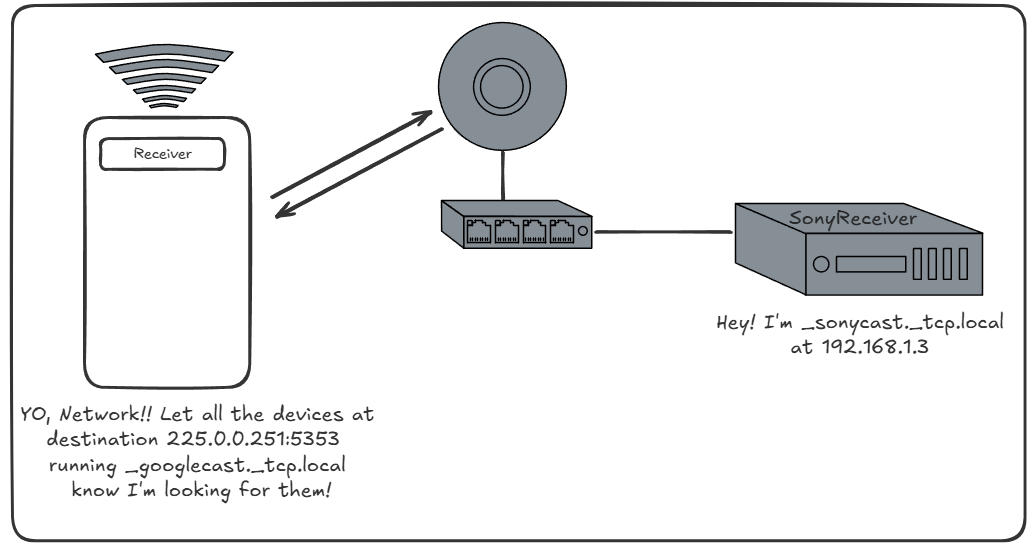 Receiver

SonyReceiver

Hey! I'm _sonycast._tcp.local at 192.168.1.3

YO, Network!! Let all the devices at destination 225.0.0.251:5353 running _googlecast._tcp.local know I'm looking for them!