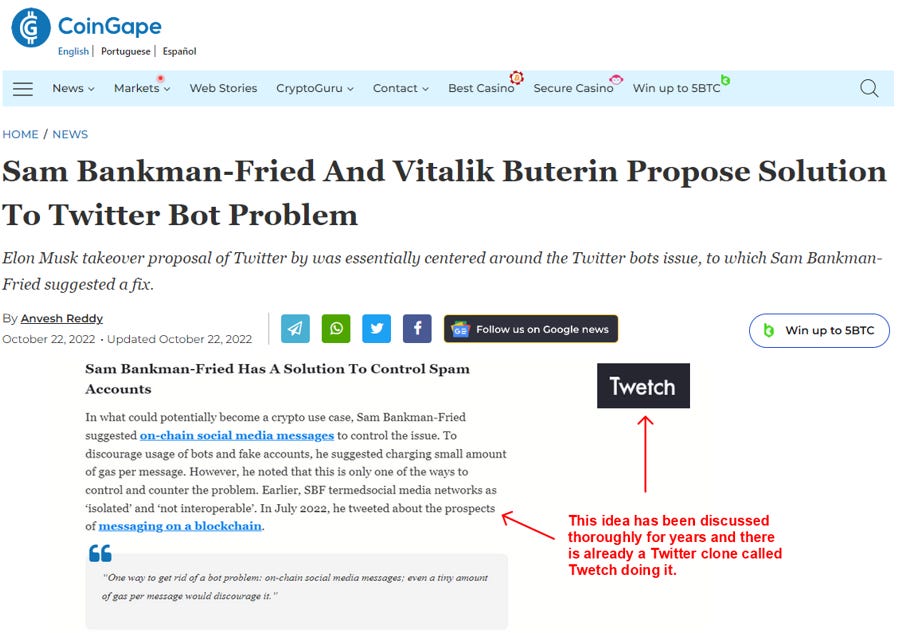 CoinGape
English | Portuguese | Español

News Markets Web Stories CryptoGuru Contact Best Casino Secure Casino Win up to 5BTC

HOME / NEWS

Sam Bankman-Fried And Vitalik Buterin Propose Solution To Twitter Bot Problem

Elon Musk takeover proposal of Twitter by was essentially centered around the Twitter bots issue, to which Sam Bankman-Fried suggested a fix.

By Anvesh Reddy
October 22, 2022 • Updated October 22, 2022

Follow us on Google news

Win up to 5BTC

Sam Bankman-Fried Has A Solution To Control Spam Accounts

In what could potentially become a crypto use case, Sam Bankman-Fried suggested on-chain social media messages to control the issue. To discourage usage of bots and fake accounts, he suggested charging small amount of gas per message. However, he noted that this is only one of the ways to control and counter the problem. Earlier, SBF termedsocial media networks as 'isolated' and 'not interoperable'. In July 2022, he tweeted about the prospects of messaging on a blockchain.

"One way to get rid of a bot problem: on-chain social media messages; even a tiny amount of gas per message would discourage it."

Twetch

This idea has been discussed thoroughly for years and there is already a Twitter clone called Twetch doing it.