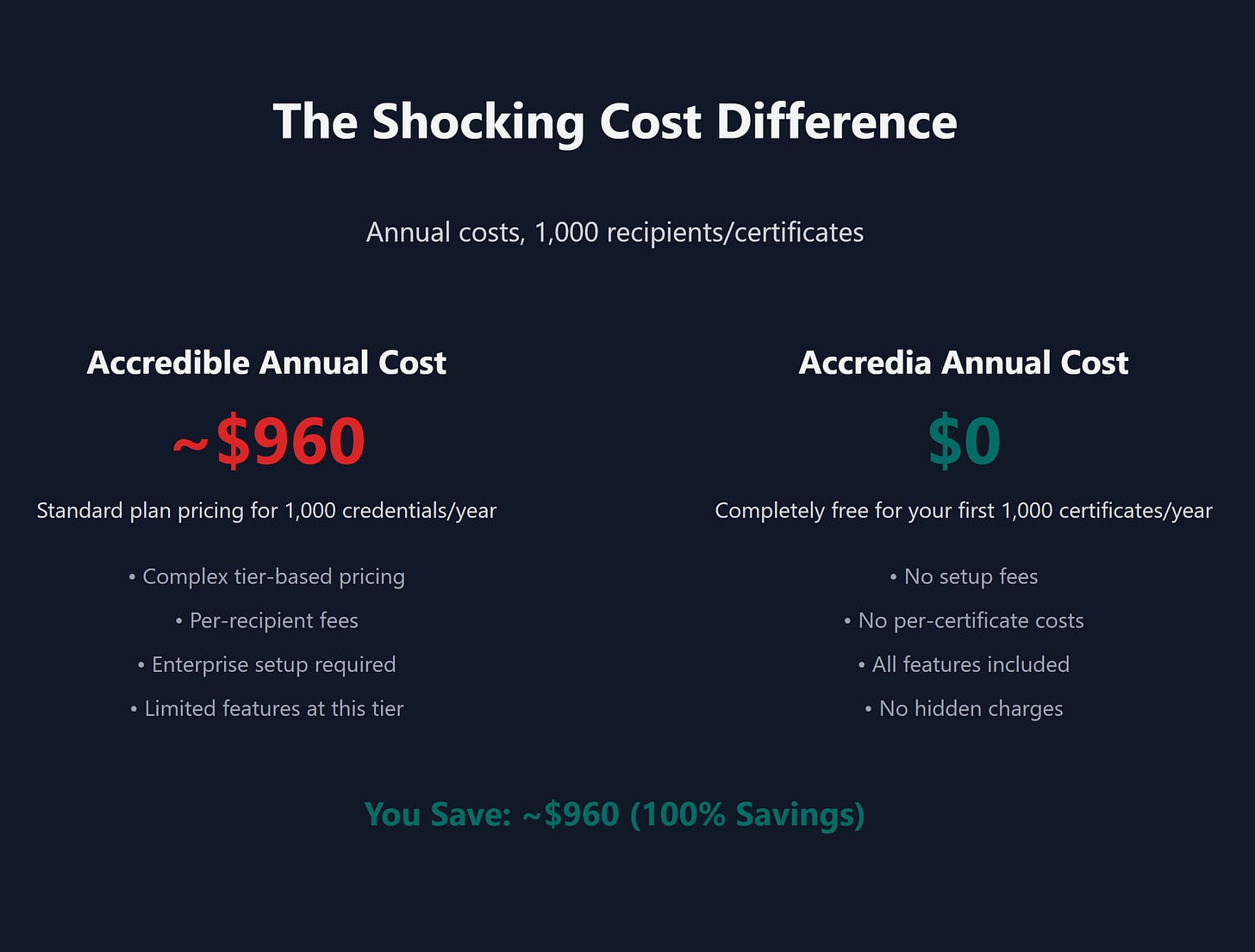 The Shocking Cost Difference

Annual costs, 1,000 recipients/certificates

Accredible Annual Cost

~$960

Standard plan pricing for 1,000 credentials/year

• Complex tier-based pricing
• Per-recipient fees
• Enterprise setup required
• Limited features at this tier

Accredia Annual Cost

$0

Completely free for your first 1,000 certificates/year

• No setup fees
• No per-certificate costs
• All features included
• No hidden charges

You Save: ~$960 (100% Savings)