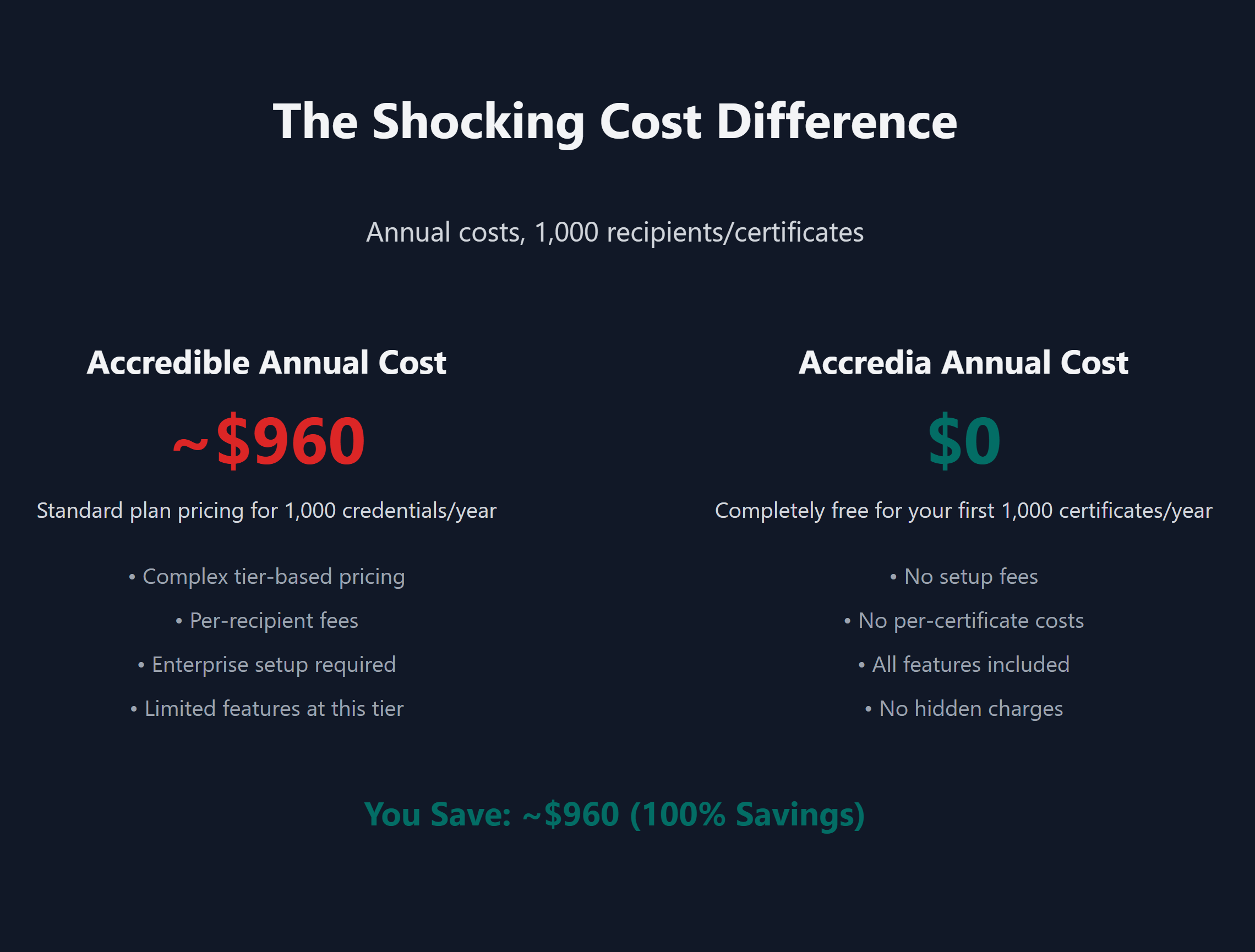 The Shocking Cost Difference

Annual costs, 1,000 recipients/certificates

Accredible Annual Cost

~$960

Standard plan pricing for 1,000 credentials/year

• Complex tier-based pricing
• Per-recipient fees
• Enterprise setup required
• Limited features at this tier

Accredia Annual Cost

$0

Completely free for your first 1,000 certificates/year

• No setup fees
• No per-certificate costs
• All features included
• No hidden charges

You Save: ~$960 (100% Savings)