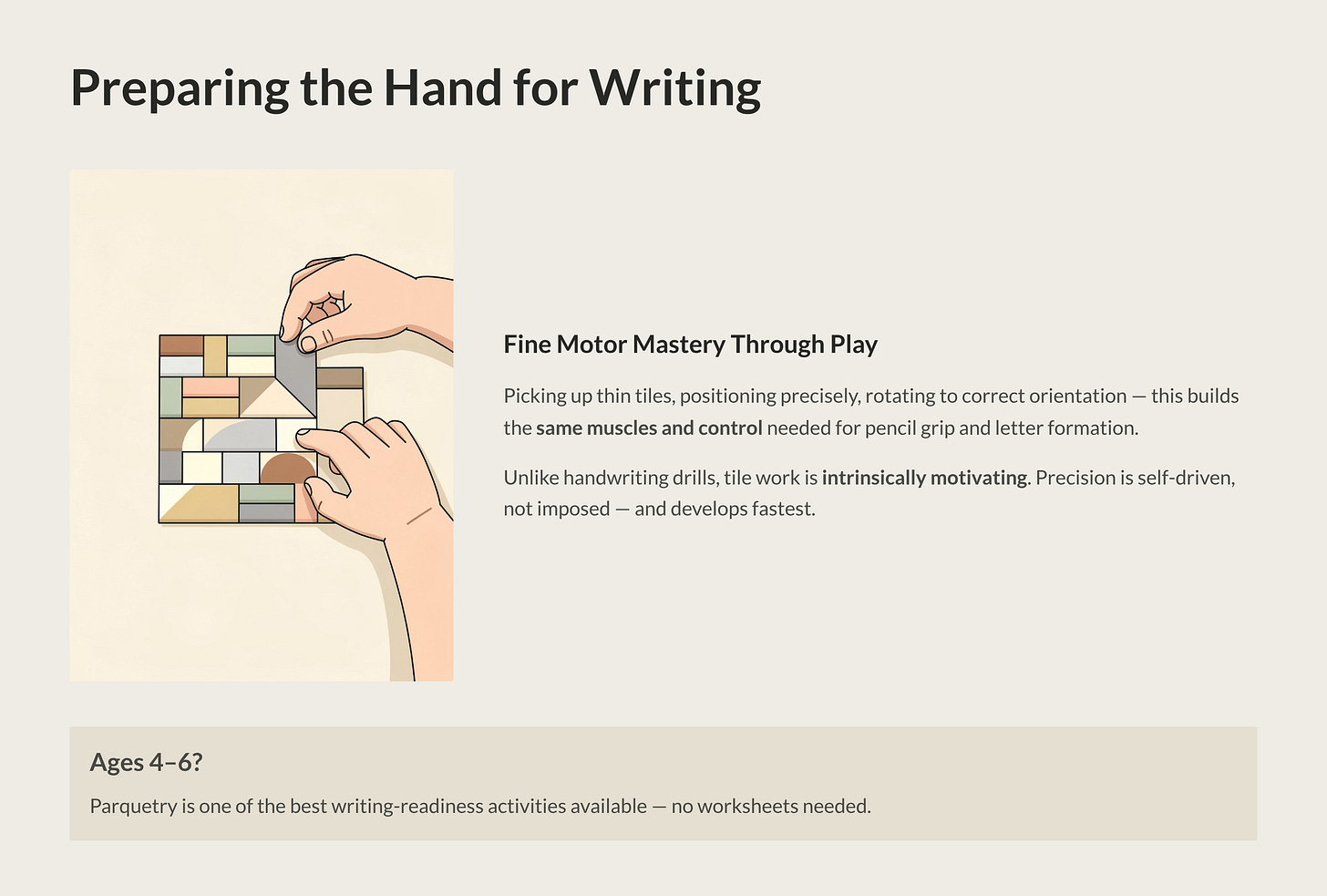 Preparing the Hand for Writing

Fine Motor Mastery Through Play

Picking up thin tiles, positioning precisely, rotating to correct orientation — this builds the same muscles and control needed for pencil grip and letter formation.

Unlike handwriting drills, tile work is intrinsically motivating. Precision is self-driven, not imposed — and develops fastest.

Ages 4–6?

Parquetry is one of the best writing-readiness activities available — no worksheets needed.