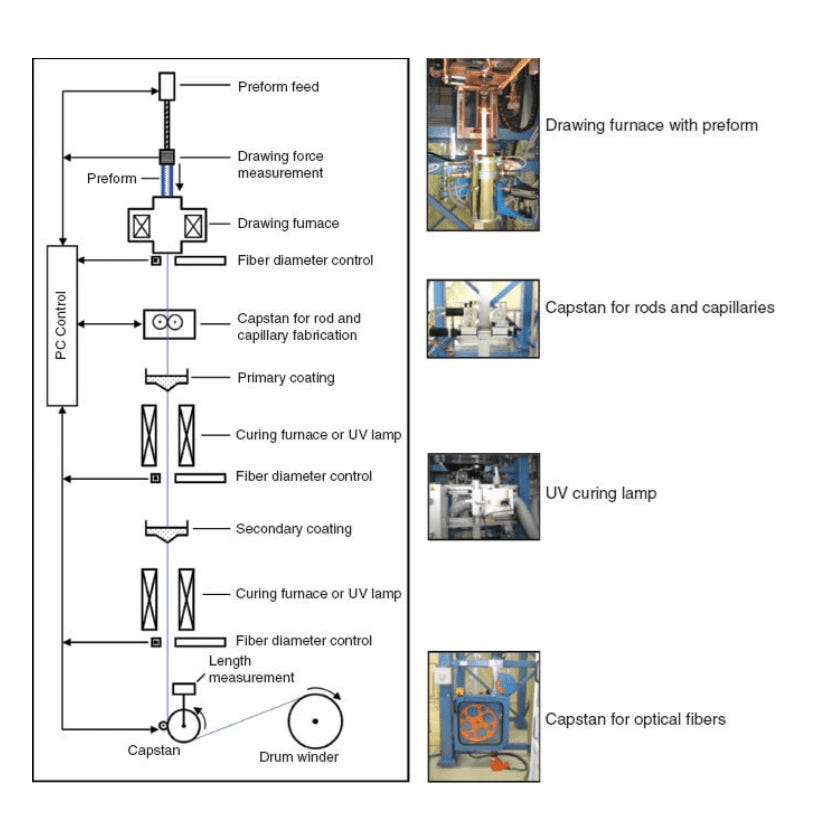 Preform feed

Drawing force measurement

Preform

Drawing furnace

Fiber diameter control

PC Control

Capstan for rod and capillary fabrication

Primary coating

Curing furnace or UV lamp

Fiber diameter control

Secondary coating

Curing furnace or UV lamp

Fiber diameter control

Length measurement

Capstan

Drum winder

Drawing furnace with preform

Capstan for rods and capillaries

UV curing lamp

Capstan for optical fibers