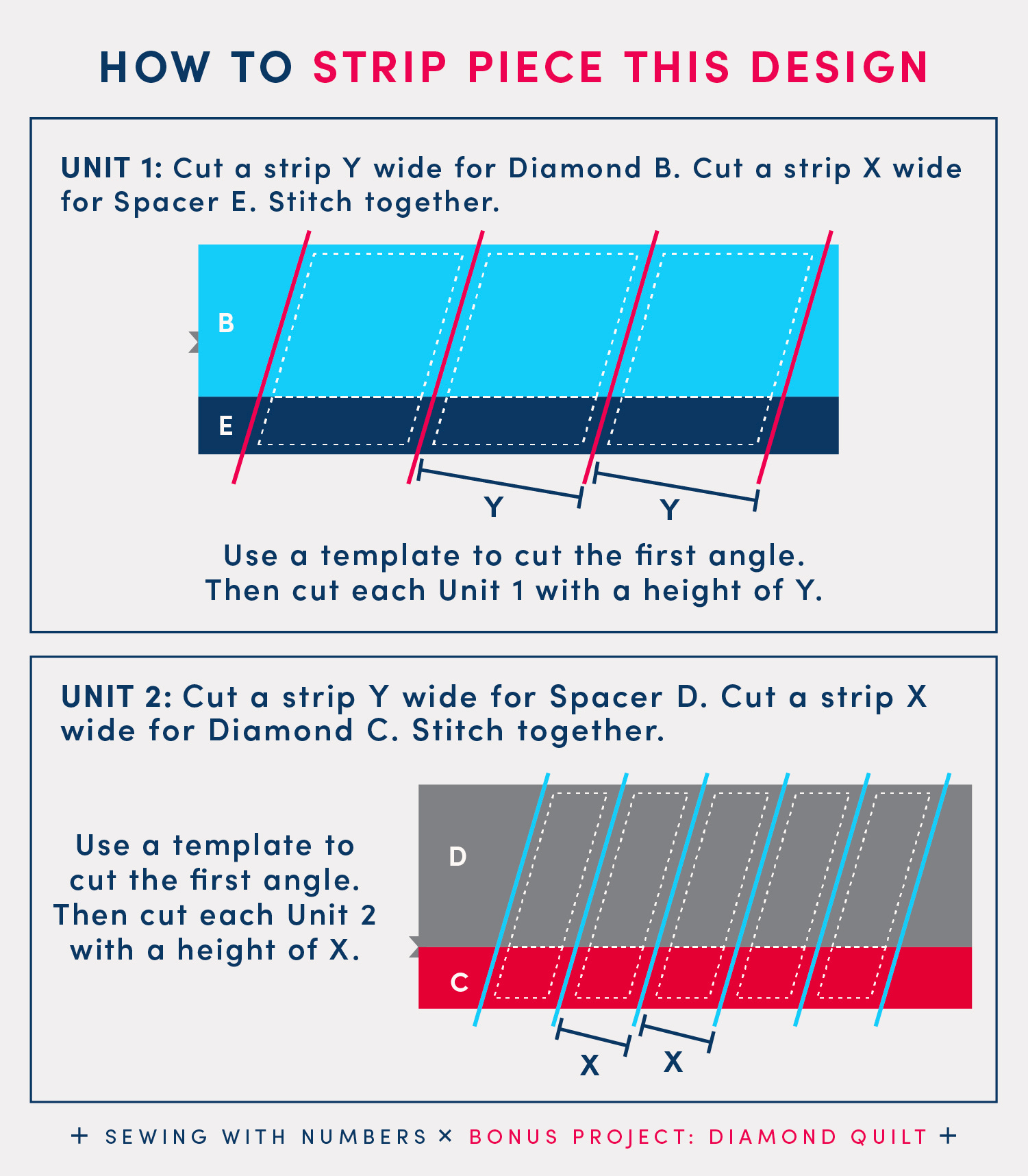 HOW TO STRIP PIECE THIS DESIGN

UNIT 1: Cut a strip Y wide for Diamond B. Cut a strip X wide for Spacer E. Stitch together.

B

E

Y

Y

Use a template to cut the first angle. Then cut each Unit 1 with a height of Y.

UNIT 2: Cut a strip Y wide for Spacer D. Cut a strip X wide for Diamond C. Stitch together.

Use a template to cut the first angle. Then cut each Unit 2 with a height of X.

D

C

X

X

+ SEWING WITH NUMBERS × BONUS PROJECT: DIAMOND QUILT +