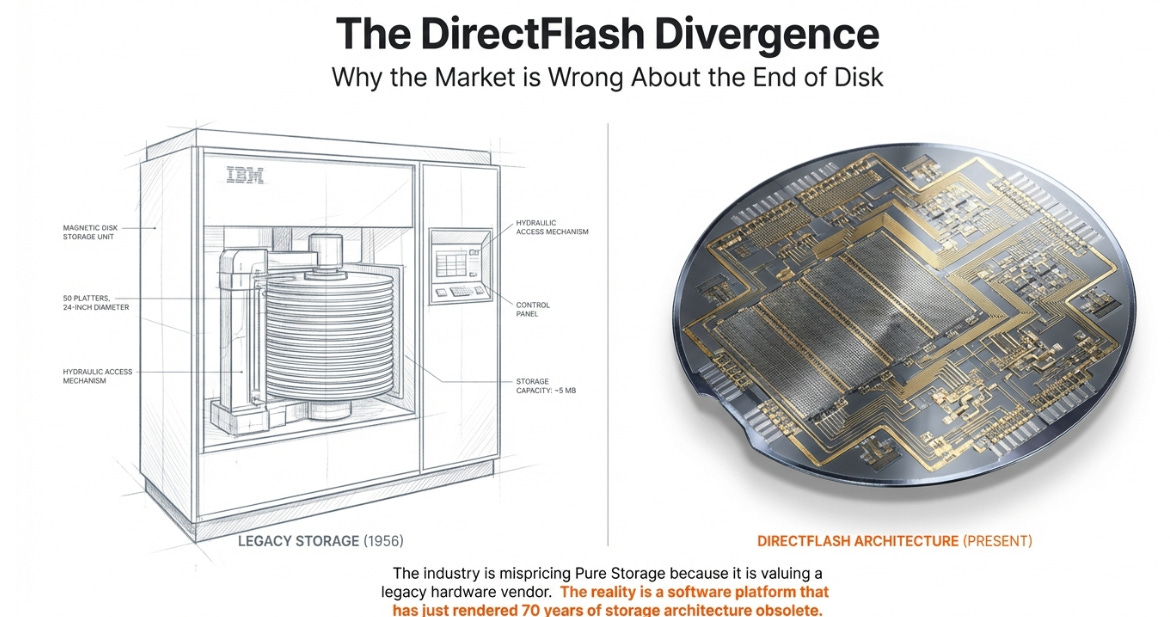 The DirectFlash Divergence

Why the Market is Wrong About the End of Disk

IBM

MAGNETIC DISK STORAGE UNIT

50 PLATTERS, 24-INCH DIAMETER

HYDRAULIC ACCESS MECHANISM

HYDRAULIC ACCESS MECHANISM

CONTROL PANEL

STORAGE CAPACITY: ~5 MB

LEGACY STORAGE (1956)

DIRECTFLASH ARCHITECTURE (PRESENT)

The industry is mispricing Pure Storage because it is valuing a legacy hardware vendor. The reality is a software platform that has just rendered 70 years of storage architecture obsolete.