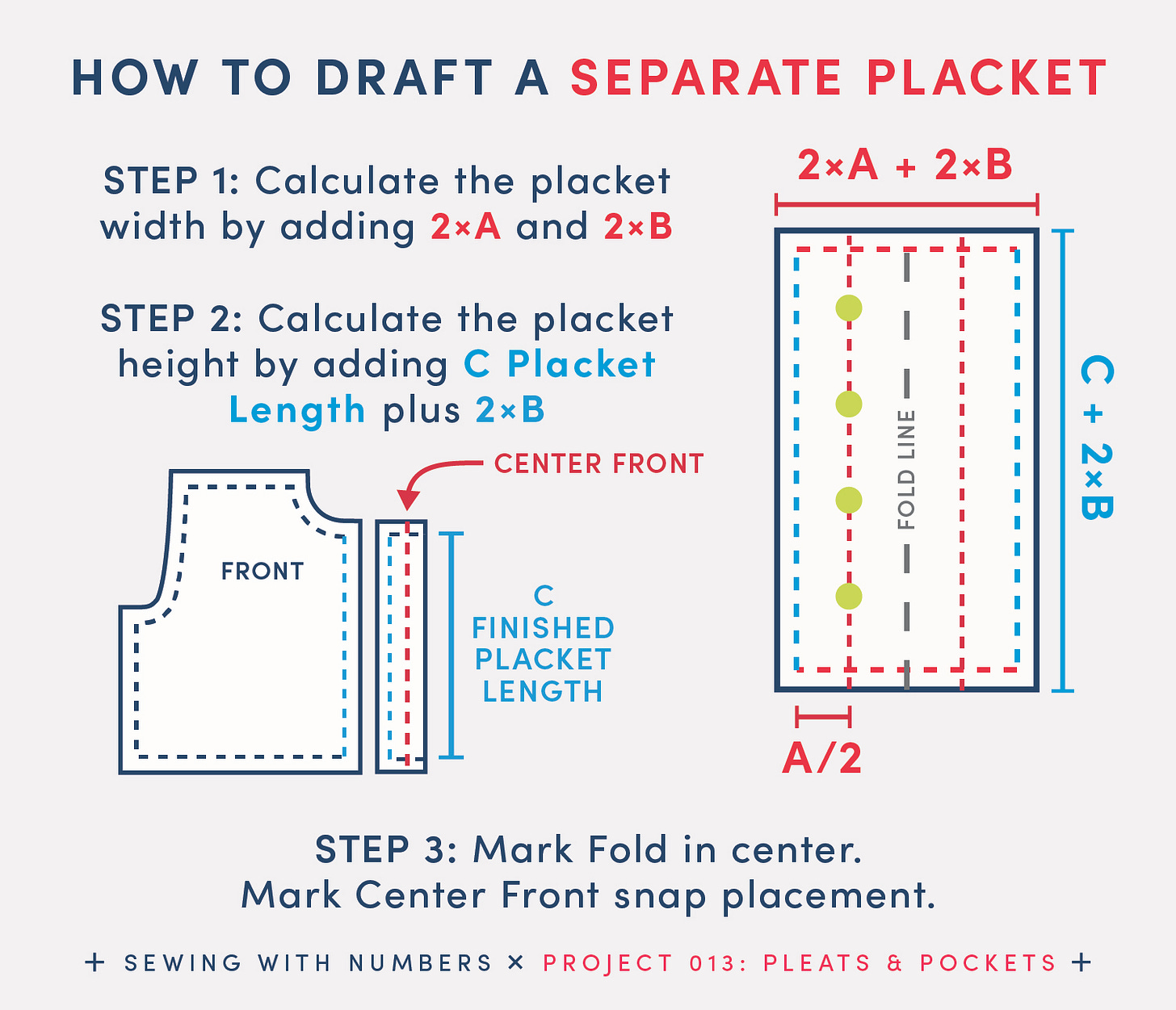 HOW TO DRAFT A SEPARATE PLACKET

STEP 1: Calculate the placket width by adding 2×A and 2×B

STEP 2: Calculate the placket height by adding C Placket Length plus 2×B

CENTER FRONT

FRONT

C FINISHED PLACKET LENGTH

2×A + 2×B

FOLD LINE

C + 2×B

A/2

STEP 3: Mark Fold in center. Mark Center Front snap placement.

+ SEWING WITH NUMBERS × PROJECT 013: PLEATS & POCKETS +