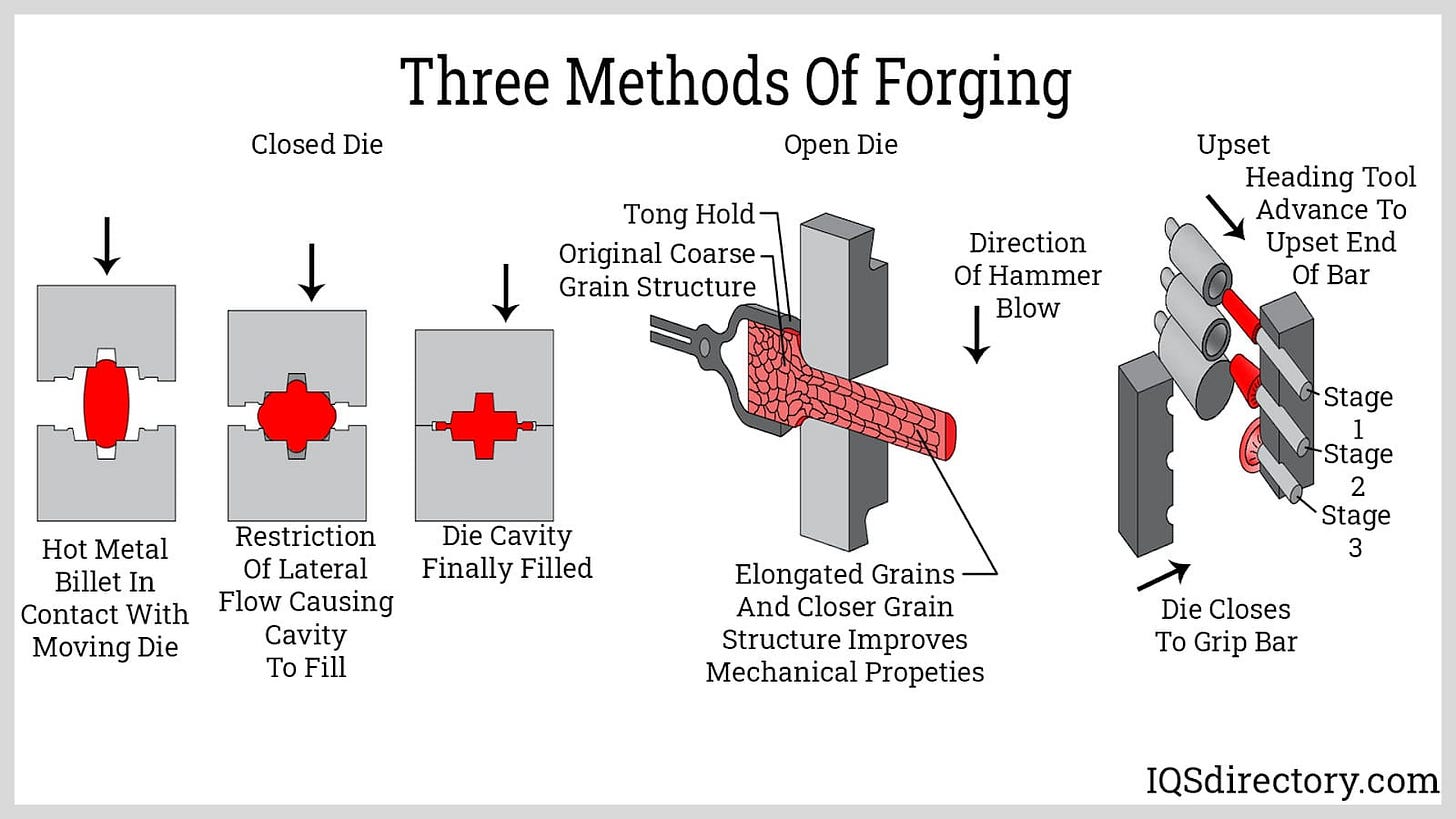 Three Methods Of Forging

Closed Die

Hot Metal Billet In Contact With Moving Die

Restriction Of Lateral Flow Causing Cavity To Fill

Die Cavity Finally Filled

Open Die

Tong Hold

Original Coarse Grain Structure

Direction Of Hammer Blow

Elongated Grains And Closer Grain Structure Improves Mechanical Propeties

Upset

Heading Tool Advance To Upset End Of Bar

Stage 1

Stage 2

Stage 3

Die Closes To Grip Bar

IQSdirectory.com