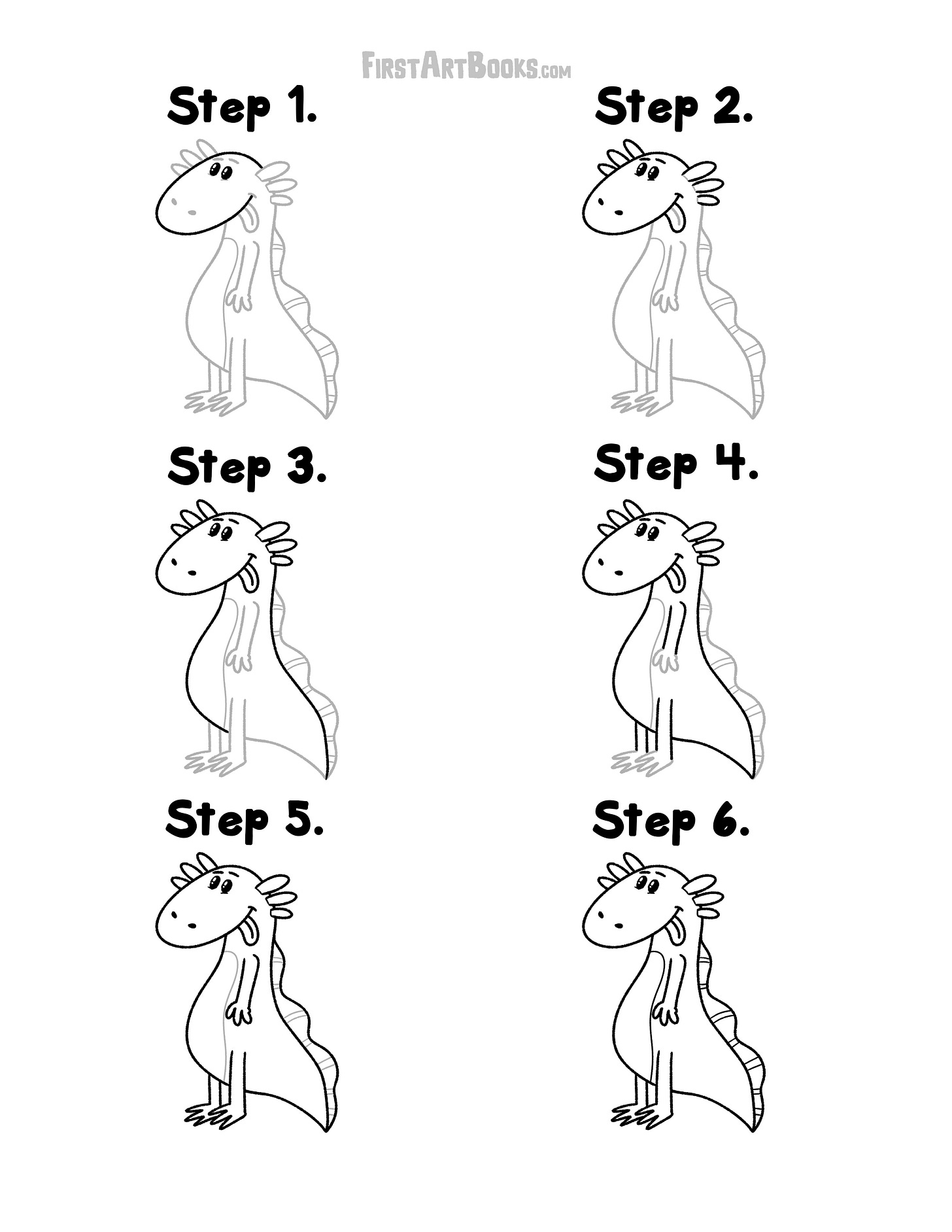 FirstArtBooks.com

Step 1.

Step 2.

Step 3.

Step 4.

Step 5.

Step 6.