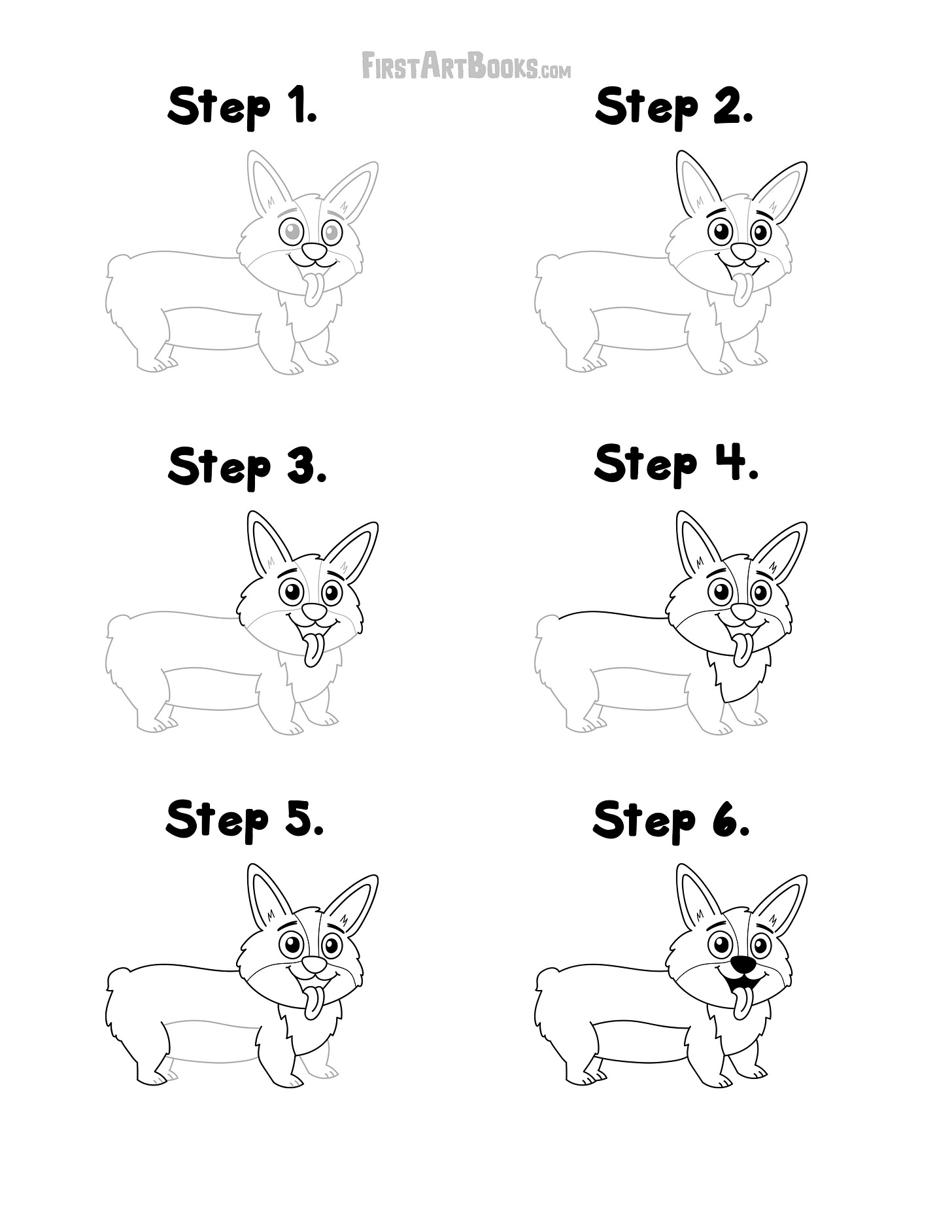 FirstArtBooks.com

Step 1.

Step 2.

Step 3.

Step 4.

Step 5.

Step 6.