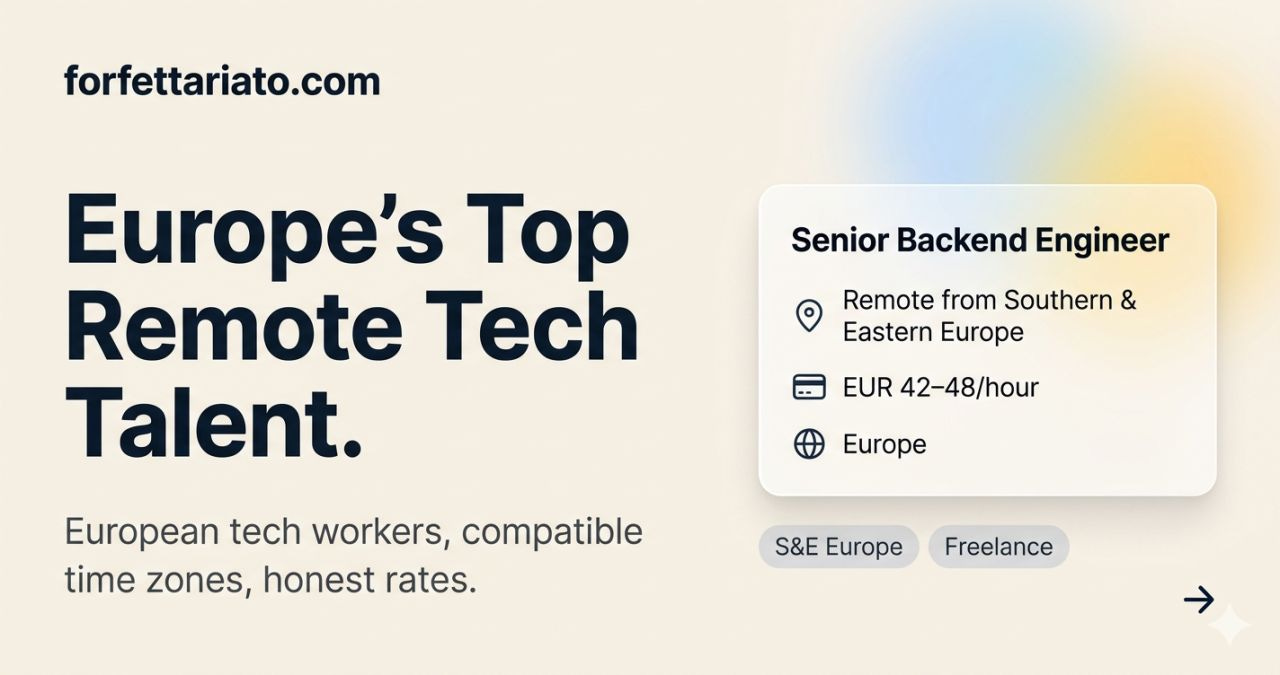 forfettariato.com

Europe's Top Remote Tech Talent.

European tech workers, compatible time zones, honest rates.

Senior Backend Engineer

Remote from Southern & Eastern Europe

EUR 42–48/hour

Europe

S&E Europe

Freelance

→