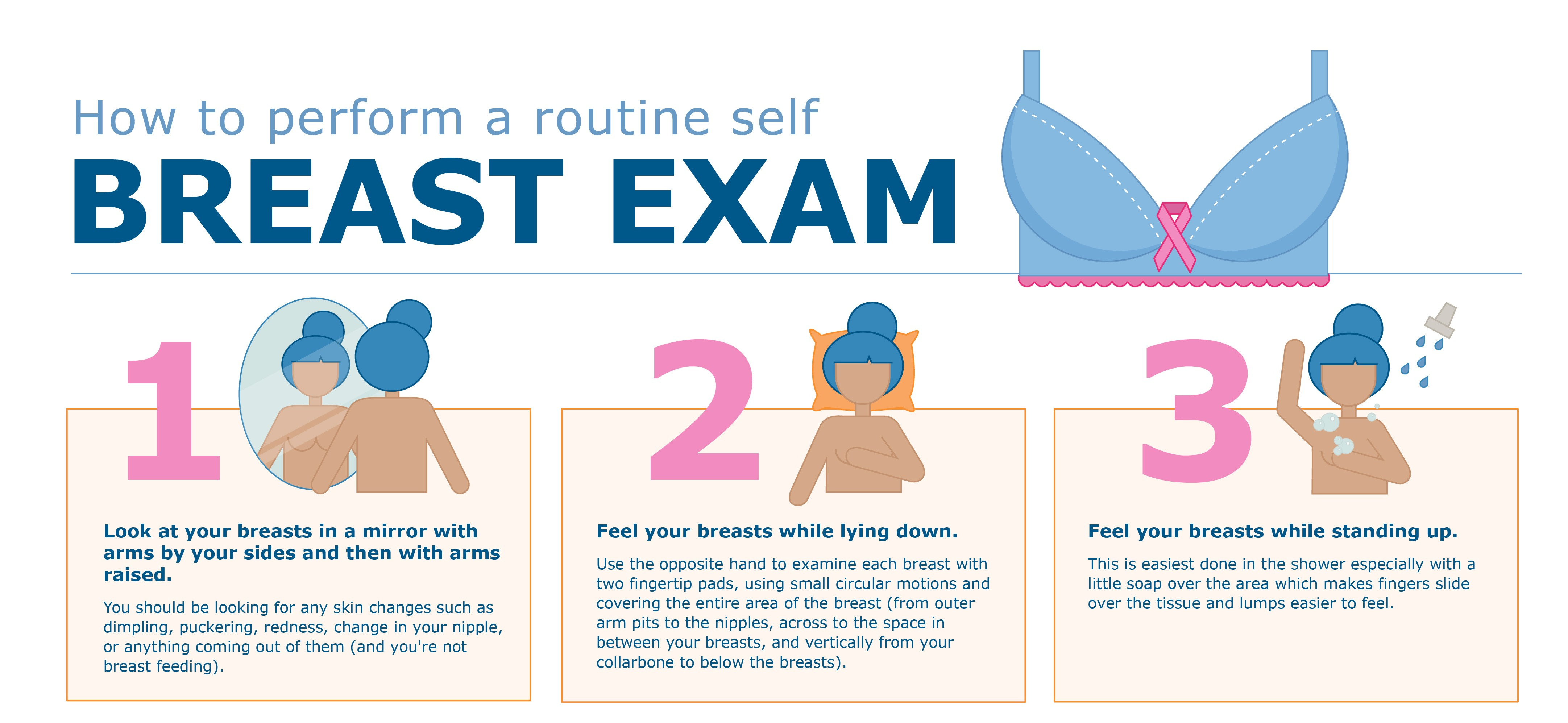 How to perform a routine self
BREAST EXAM

1

Look at your breasts in a mirror with arms by your sides and then with arms raised.

You should be looking for any skin changes such as dimpling, puckering, redness, change in your nipple, or anything coming out of them (and you're not breast feeding).

2

Feel your breasts while lying down.

Use the opposite hand to examine each breast with two fingertip pads, using small circular motions and covering the entire area of the breast (from outer arm pits to the nipples, across to the space in between your breasts, and vertically from your collarbone to below the breasts).

3

Feel your breasts while standing up.

This is easiest done in the shower especially with a little soap over the area which makes fingers slide over the tissue and lumps easier to feel.