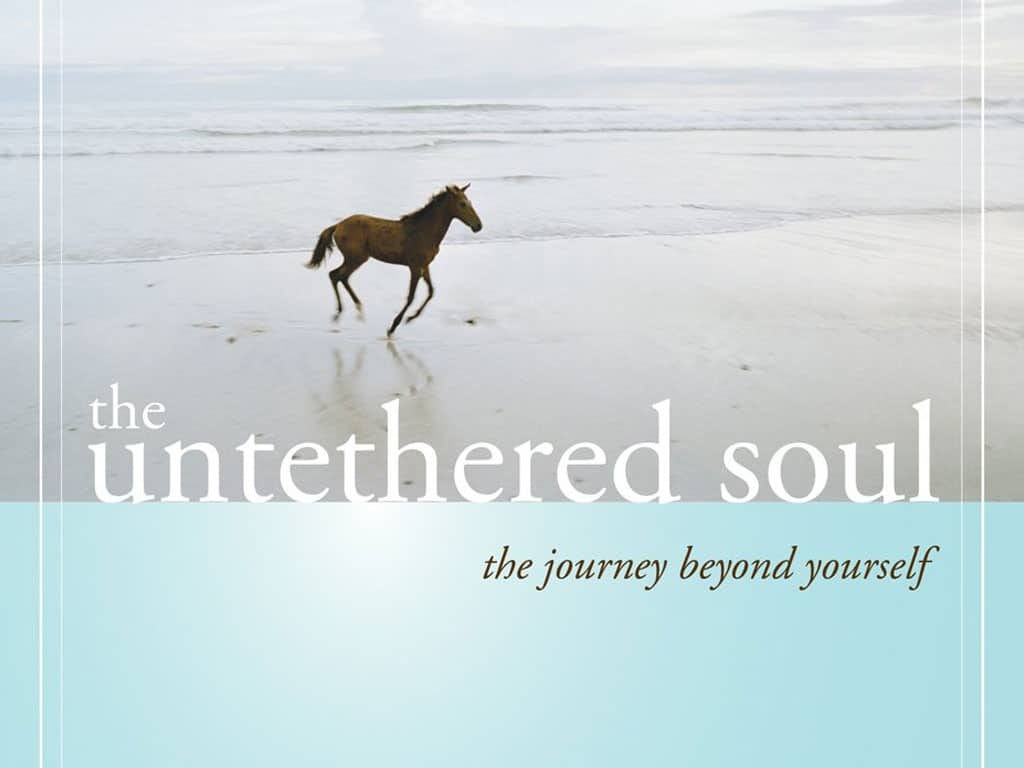 the
untethered soul

the journey beyond yourself