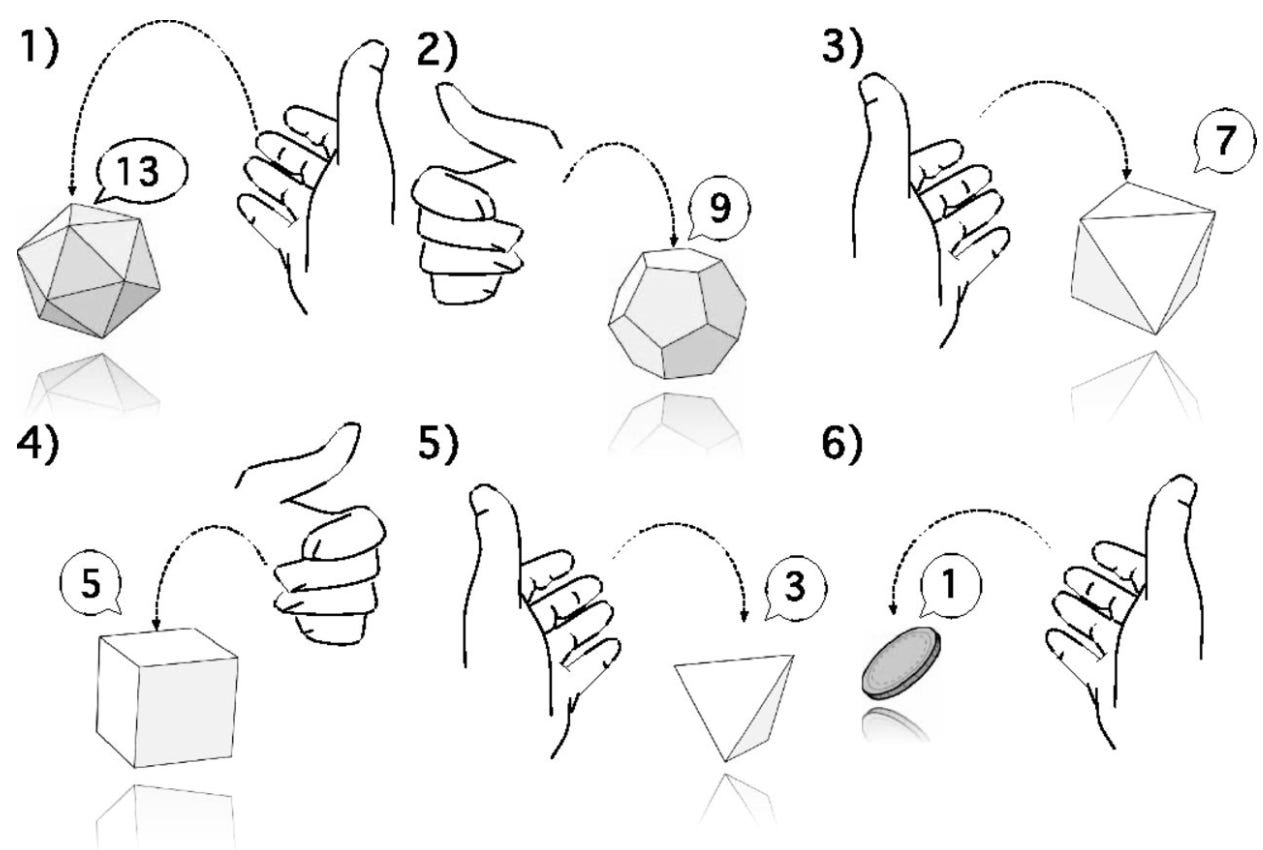 1)
13
2)
9
3)
7
4)
5
5)
3
6)
1