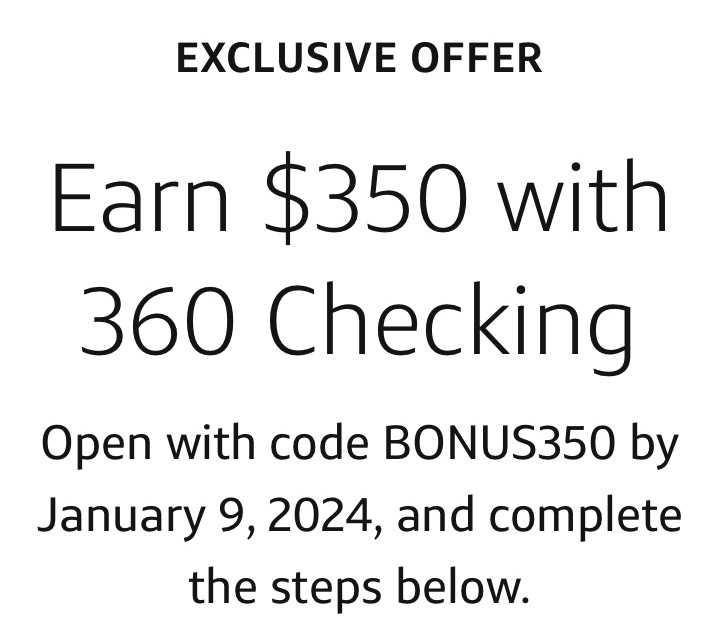 EXCLUSIVE OFFER

Earn \$350 with 360 Checking

Open with code BONUS350 by January 9, 2024, and complete the steps below.