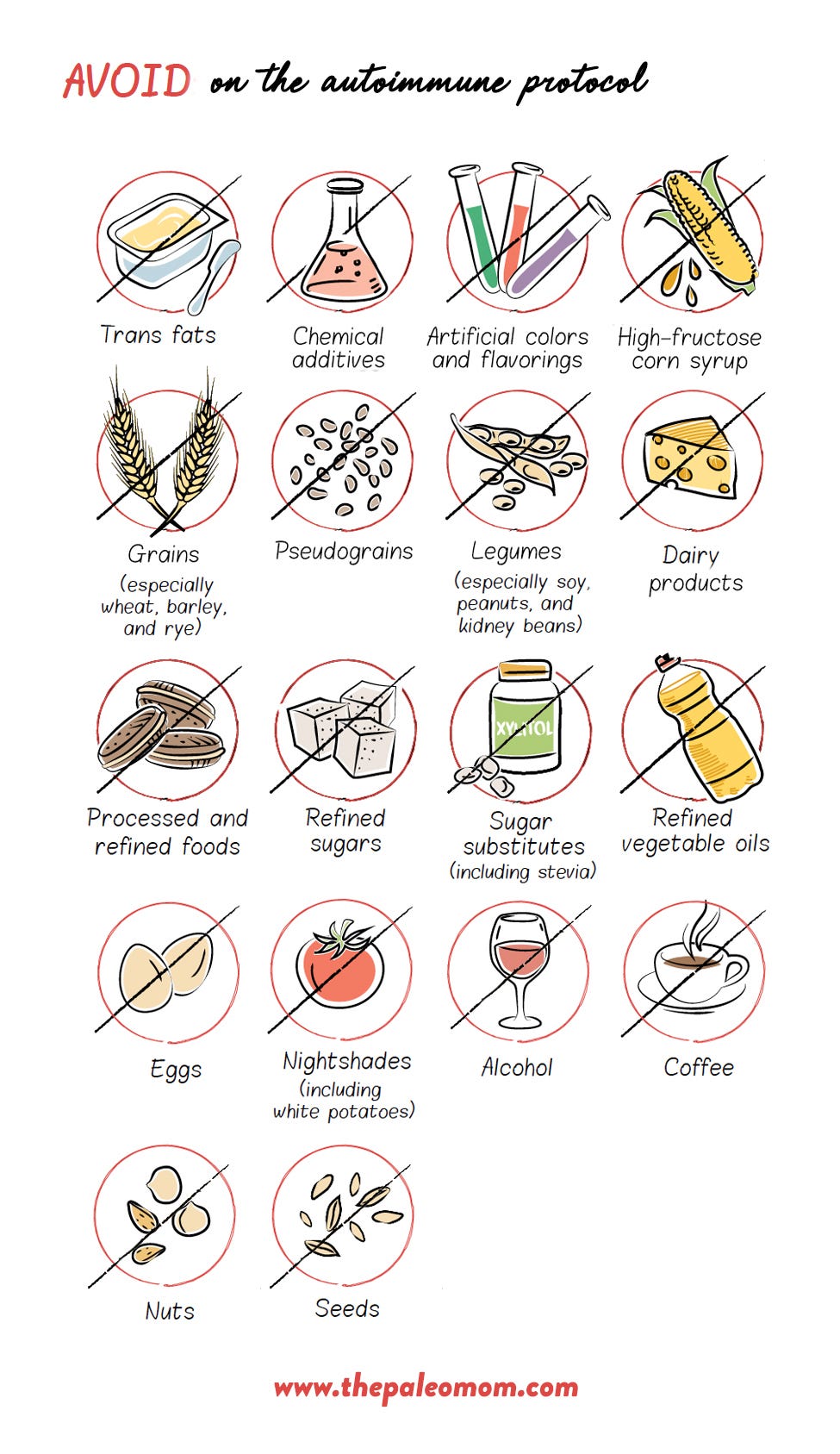 AVOID on the autoimmune protocol

Trans fats

Chemical additives

Artificial colors and flavorings

High-fructose corn syrup

Grains (especially wheat, barley, and rye)

Pseudograins

Legumes (especially soy, peanuts, and kidney beans)

Dairy products

Processed and refined foods

Refined sugars

XYLITOL

Sugar substitutes (including stevia)

Refined vegetable oils

Eggs

Nightshades (including white potatoes)

Alcohol

Coffee

Nuts

Seeds

www.thepaleomom.com