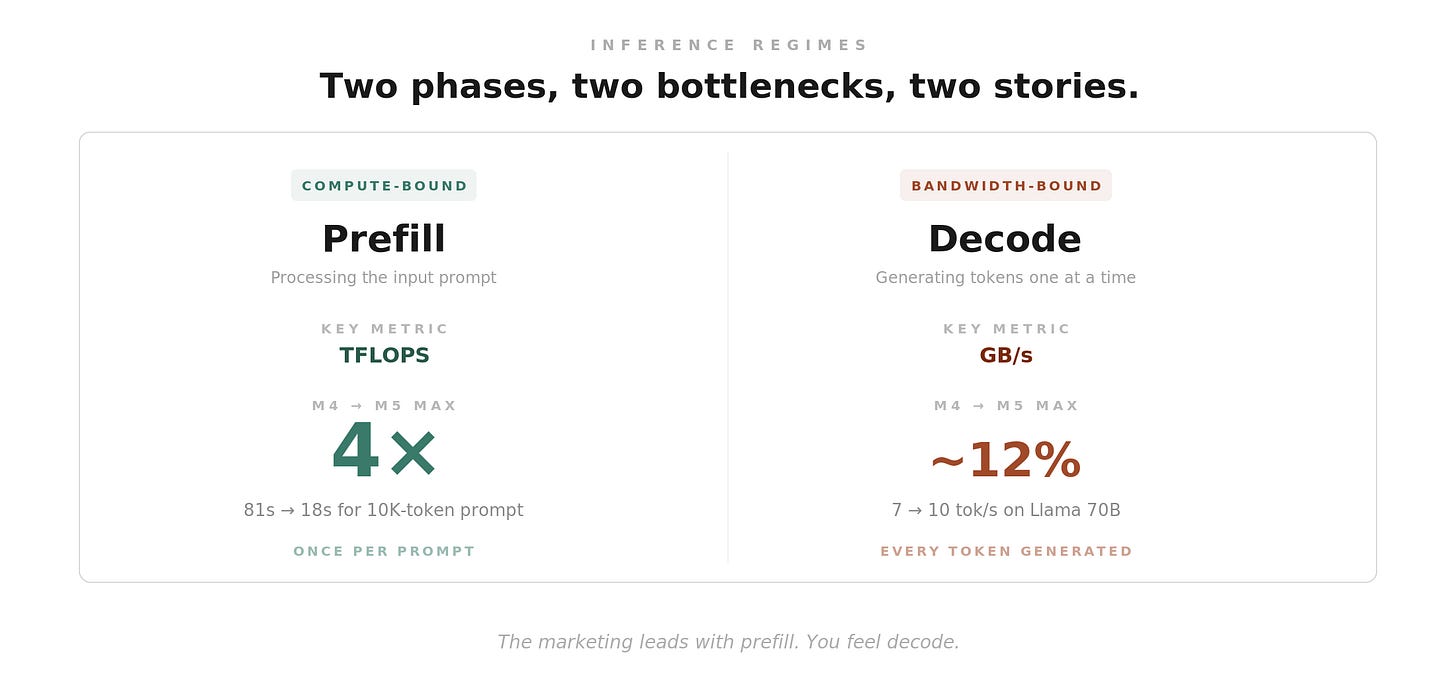 INFERENCE REGIMES

Two phases, two bottlenecks, two stories.

COMPUTE-BOUND

Prefill

Processing the input prompt

KEY METRIC

TFLOPS

M4 → M5 MAX

4×

81s → 18s for 10K-token prompt

ONCE PER PROMPT

BANDWIDTH-BOUND

Decode

Generating tokens one at a time

KEY METRIC

GB/s

M4 → M5 MAX

~12%

7 → 10 tok/s on Llama 70B

EVERY TOKEN GENERATED

The marketing leads with prefill. You feel decode.