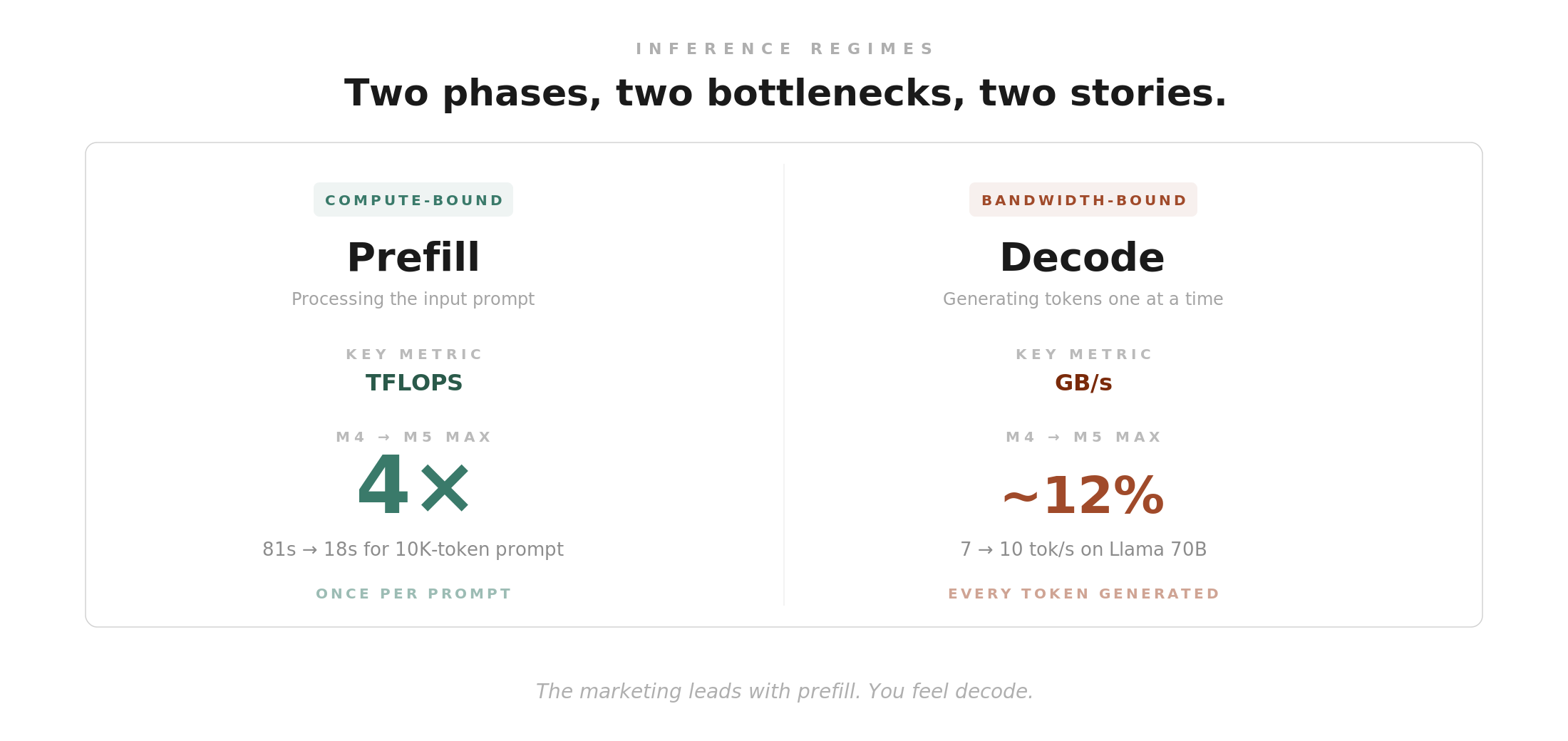 INFERENCE REGIMES

Two phases, two bottlenecks, two stories.

COMPUTE-BOUND

Prefill

Processing the input prompt

KEY METRIC

TFLOPS

M4 → M5 MAX

4×

81s → 18s for 10K-token prompt

ONCE PER PROMPT

BANDWIDTH-BOUND

Decode

Generating tokens one at a time

KEY METRIC

GB/s

M4 → M5 MAX

~12%

7 → 10 tok/s on Llama 70B

EVERY TOKEN GENERATED

The marketing leads with prefill. You feel decode.