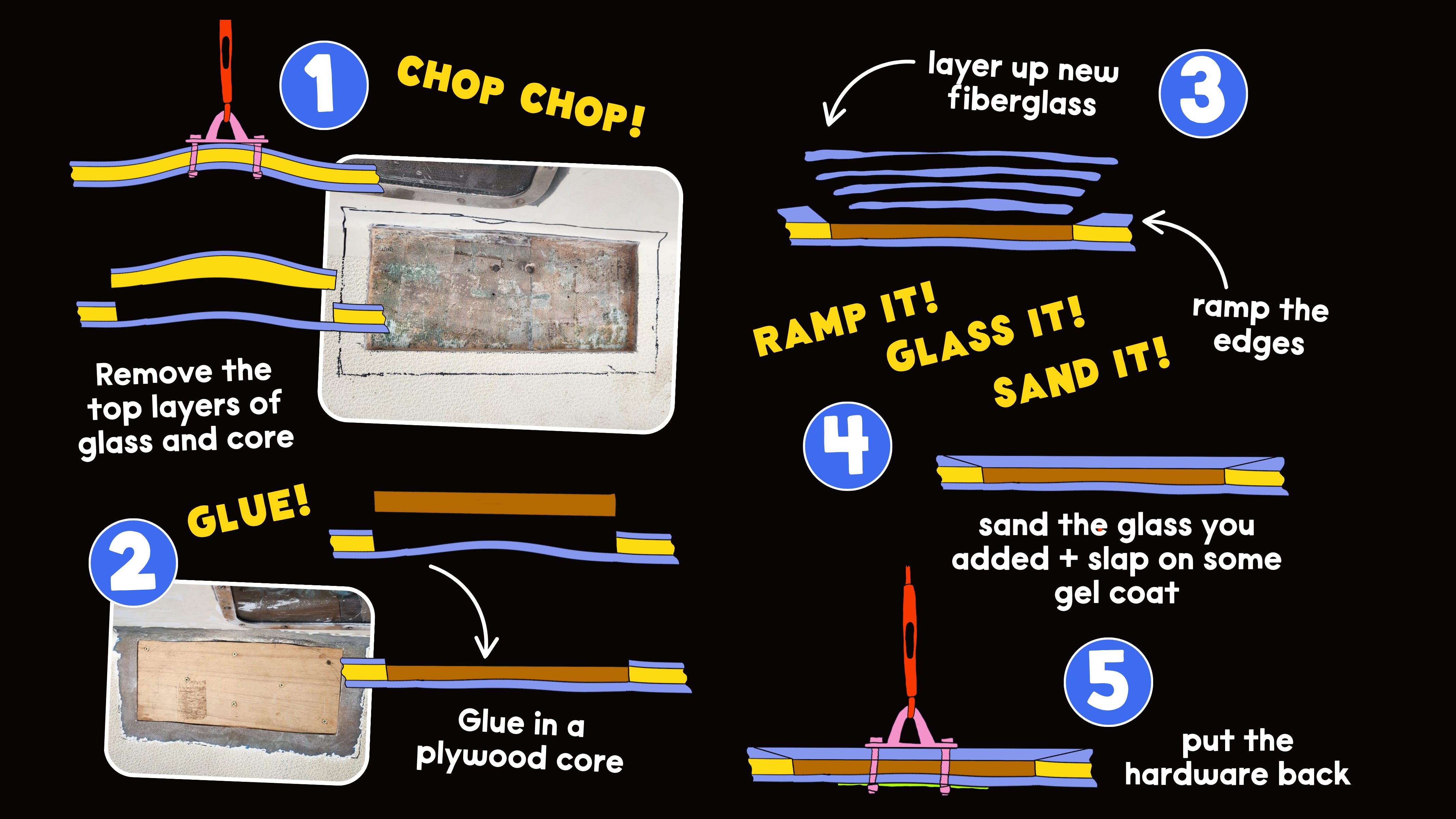 1

CHOP CHOP!

Remove the top layers of glass and core

2

GLUE!

Glue in a plywood core

layer up new fiberglass

3

RAMP IT!

GLASS IT!

SAND IT!

ramp the edges

4

sand the glass you added + slap on some gel coat

5

put the hardware back