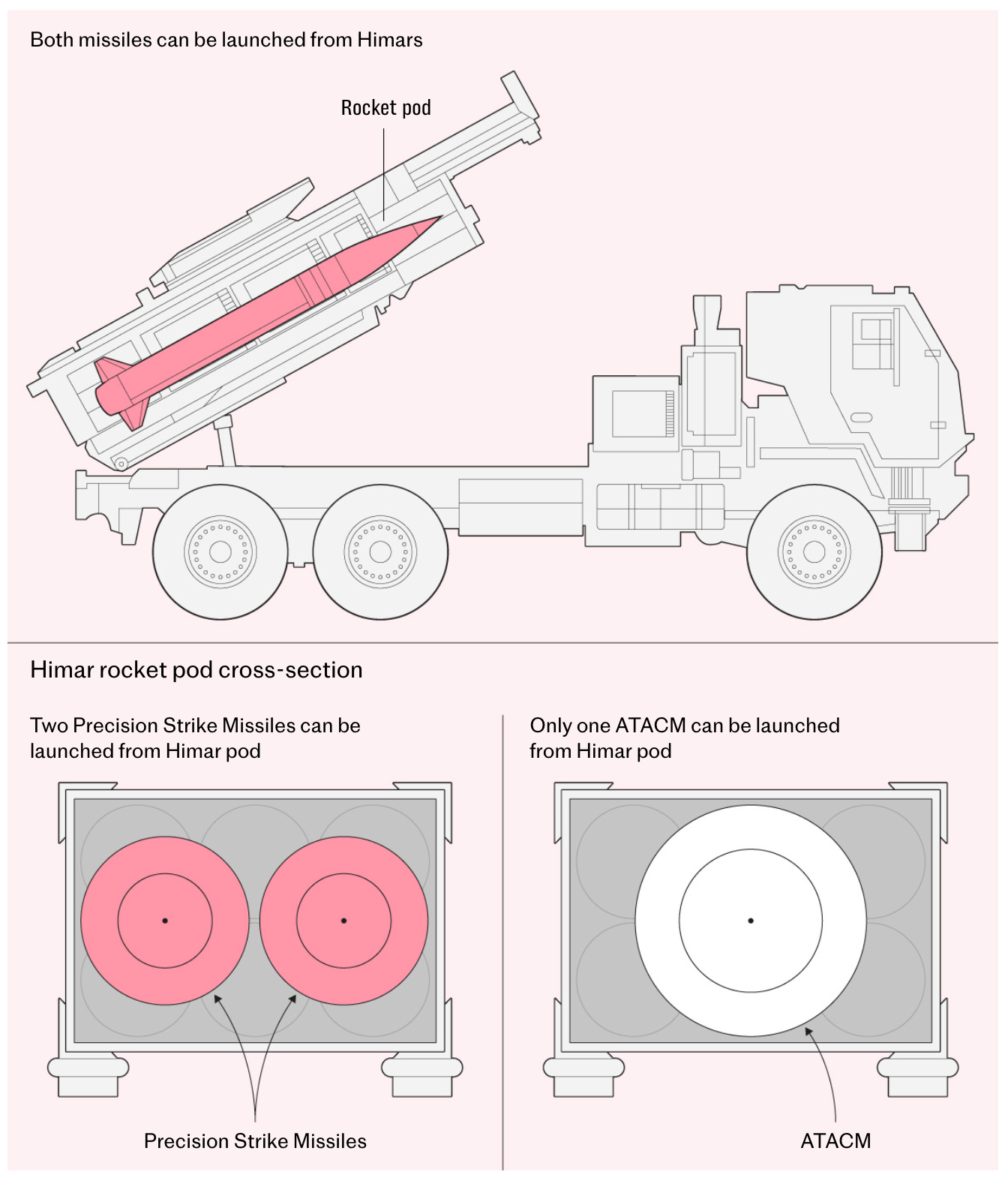 Both missiles can be launched from Himars

Rocket pod

Himar rocket pod cross-section

Two Precision Strike Missiles can be launched from Himar pod

Precision Strike Missiles

Only one ATACM can be launched from Himar pod

ATACM